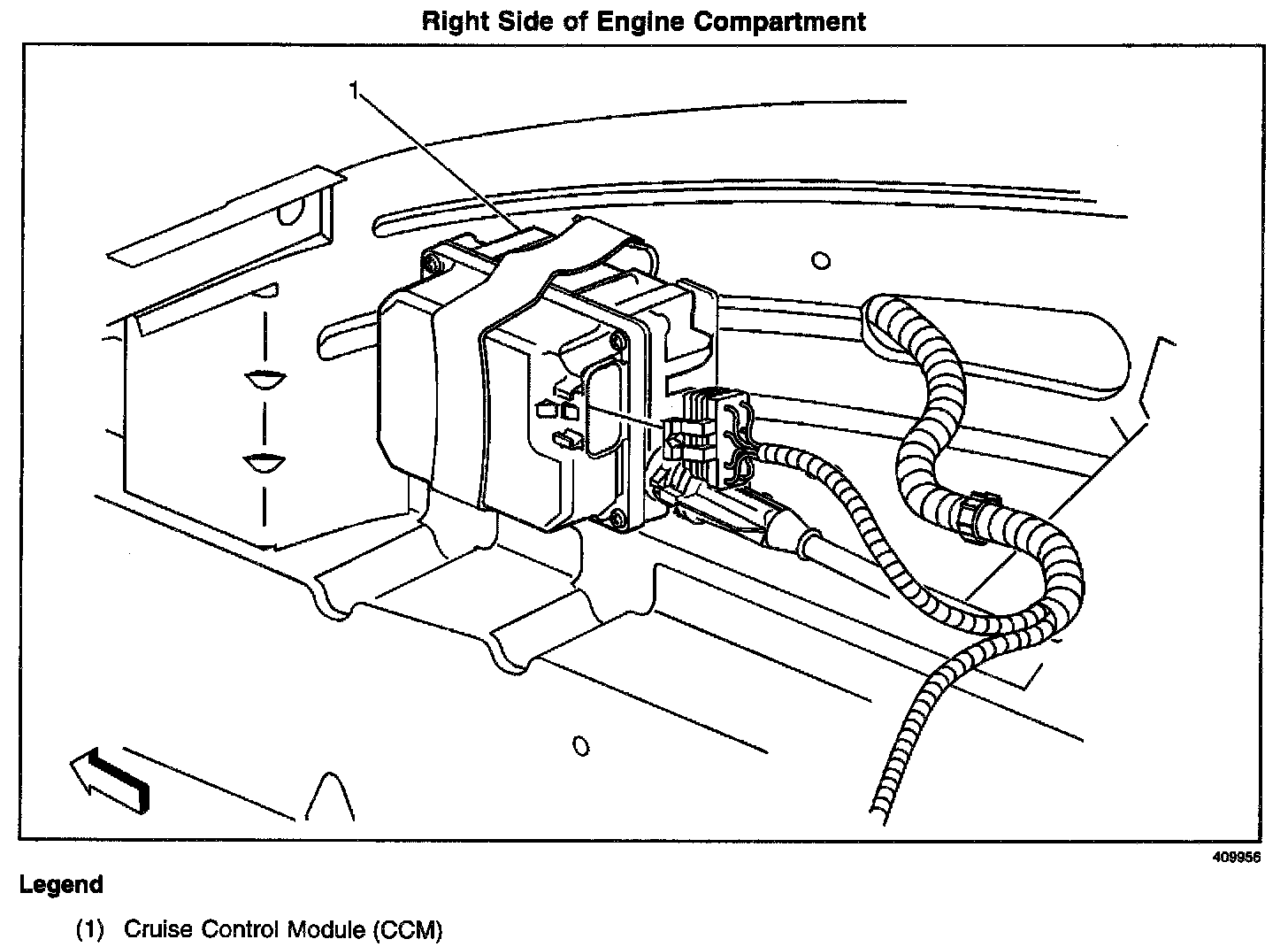 Right Side of Engine Compartment

1

409956

Legend

(1) Cruise Control Module (CCM)