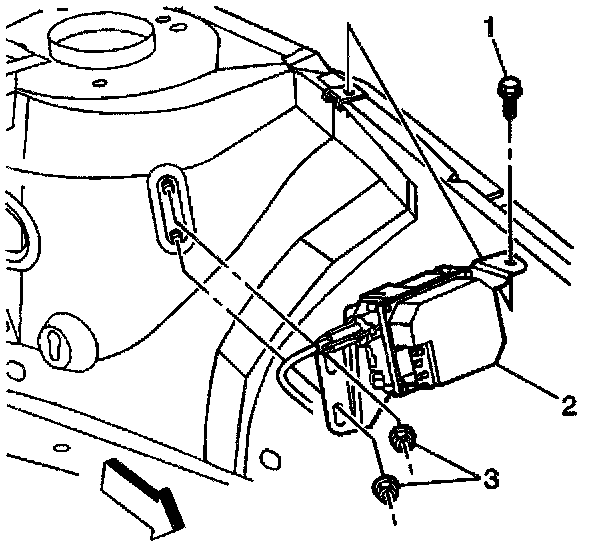 1
2
3