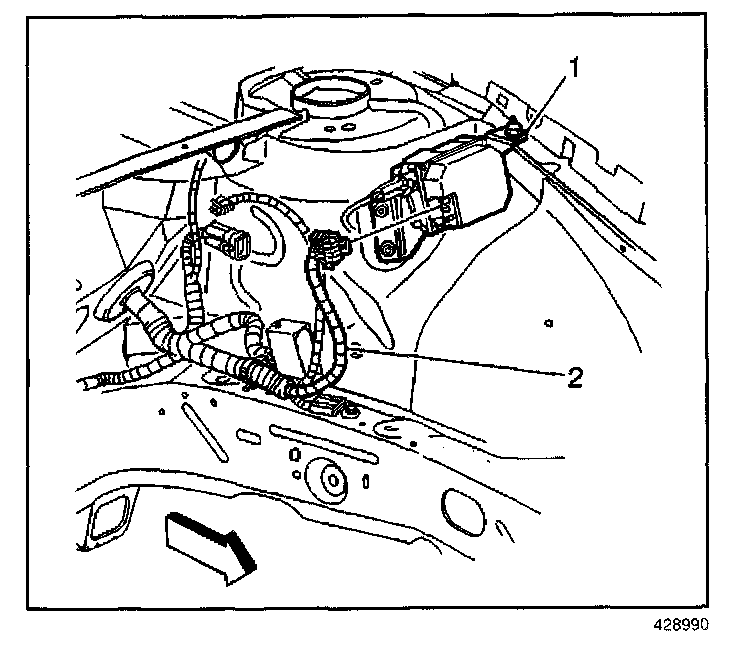 1
2
428990