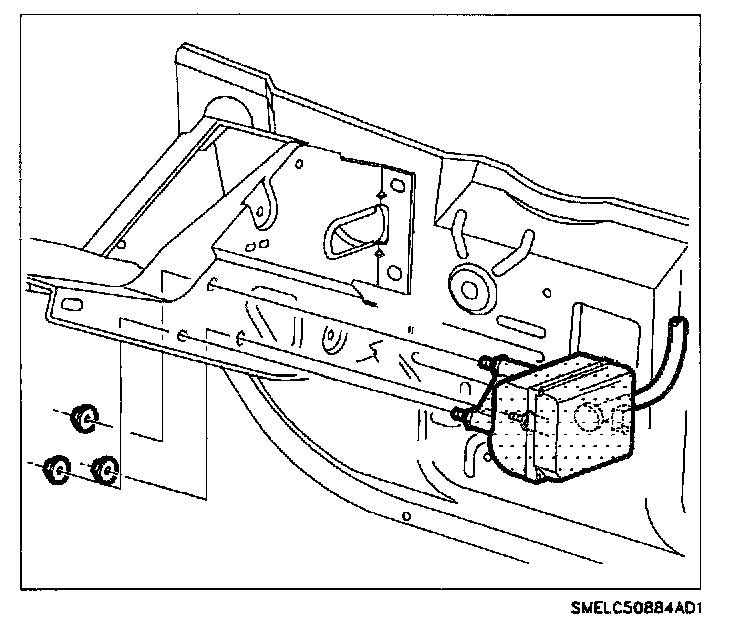 SMELC50884AD1