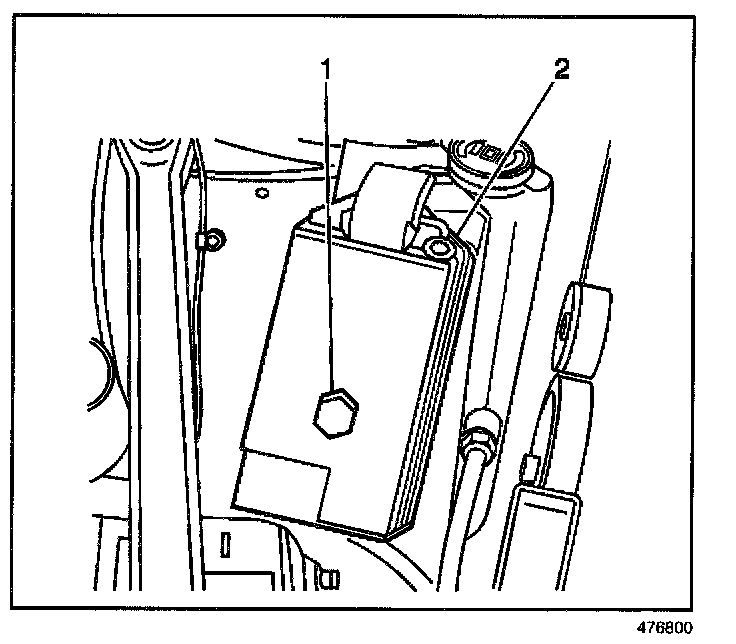 1
2
476800