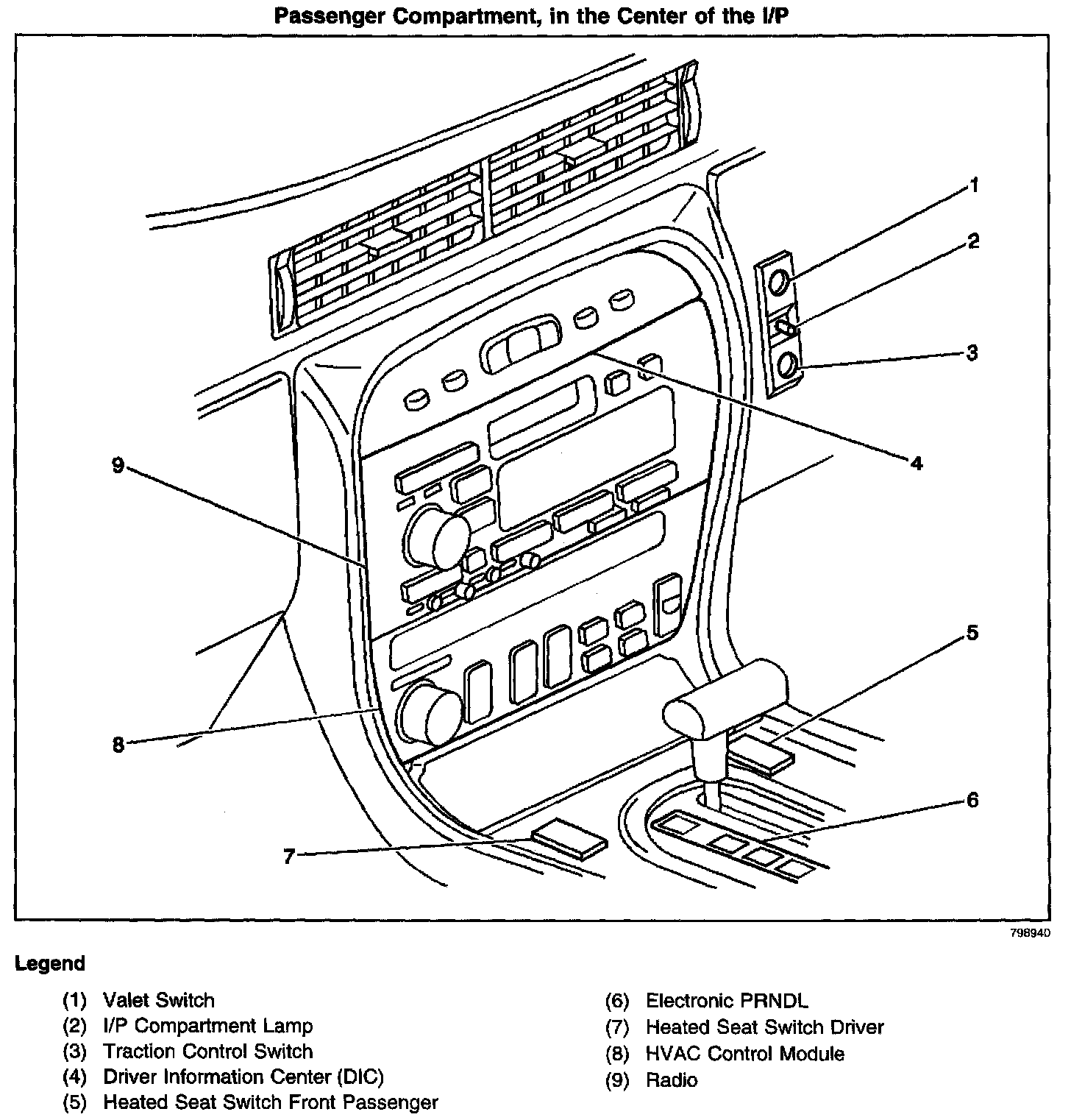 Passenger Compartment, in the Center of the I/P

1
2
3
4
9
5
8
6
7

798940

Legend

(1) Valet Switch
(2) I/P Compartment Lamp
(3) Traction Control Switch
(4) Driver Information Center (DIC)
(5) Heated Seat Switch Front Passenger

(6) Electronic PRNDL
(7) Heated Seat Switch Driver
(8) HVAC Control Module
(9) Radio