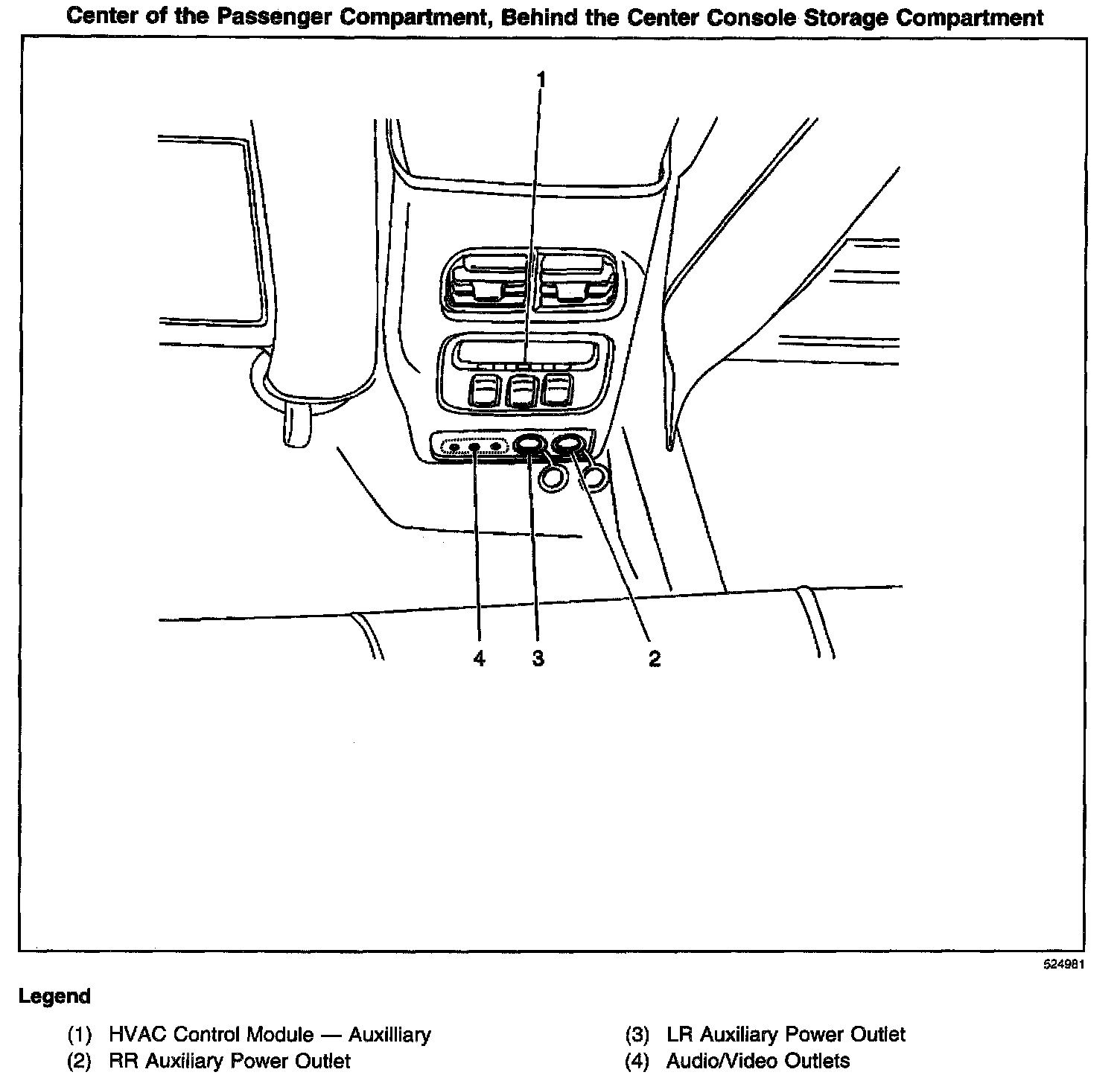 Center of the Passenger Compartment, Behind the Center Console Storage Compartment

1

4 3 2

524981

Legend

(1) HVAC Control Module — Auxilliary
(2) RR Auxiliary Power Outlet
(3) LR Auxiliary Power Outlet
(4) Audio/Video Outlets