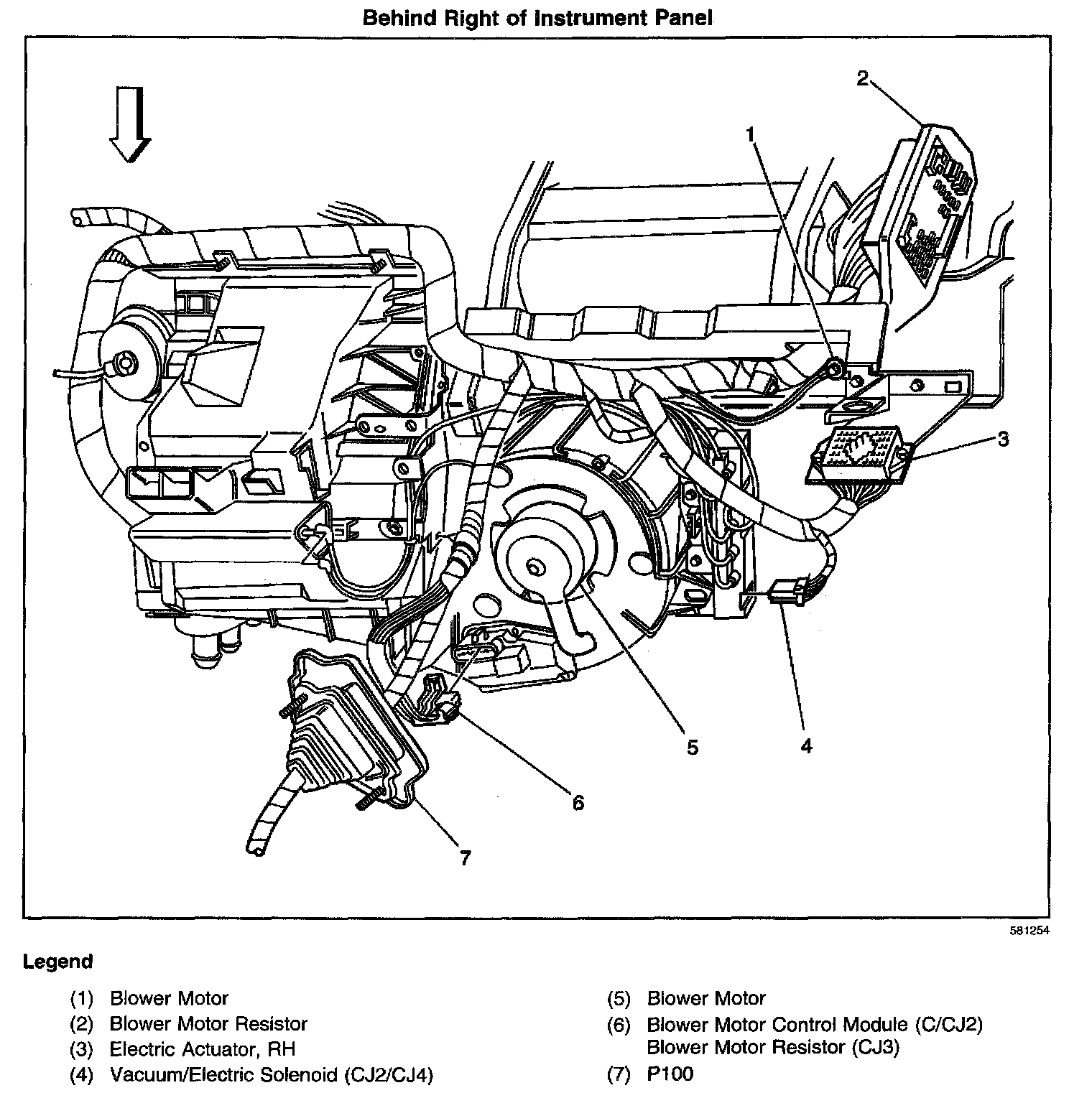 Behind Right of Instrument Panel

2
1
3
5
4
6
7

581254

Legend

(1) Blower Motor
(2) Blower Motor Resistor
(3) Electric Actuator, RH
(4) Vacuum/Electric Solenoid (CJ2/CJ4)

(5) Blower Motor
(6) Blower Motor Control Module (C/CJ2) Blower Motor Resistor (CJ3)
(7) P100