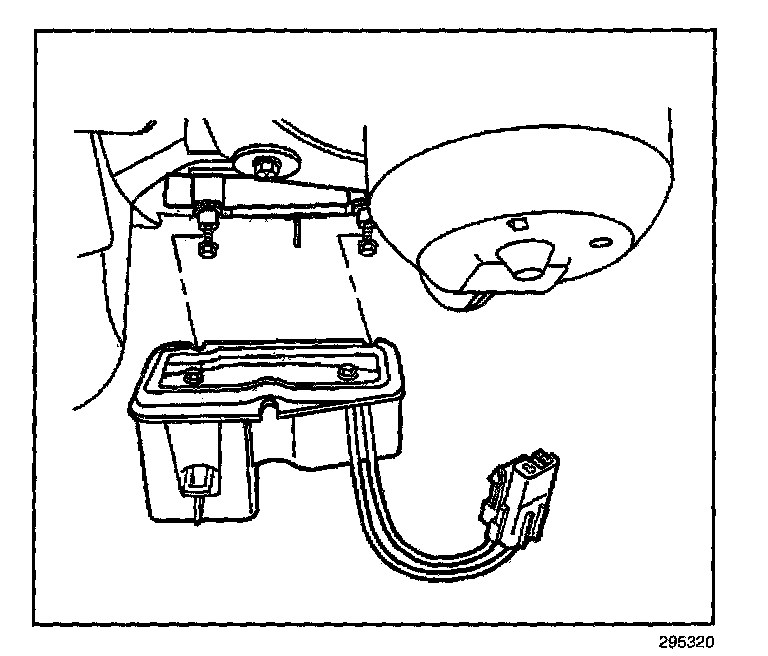 295320