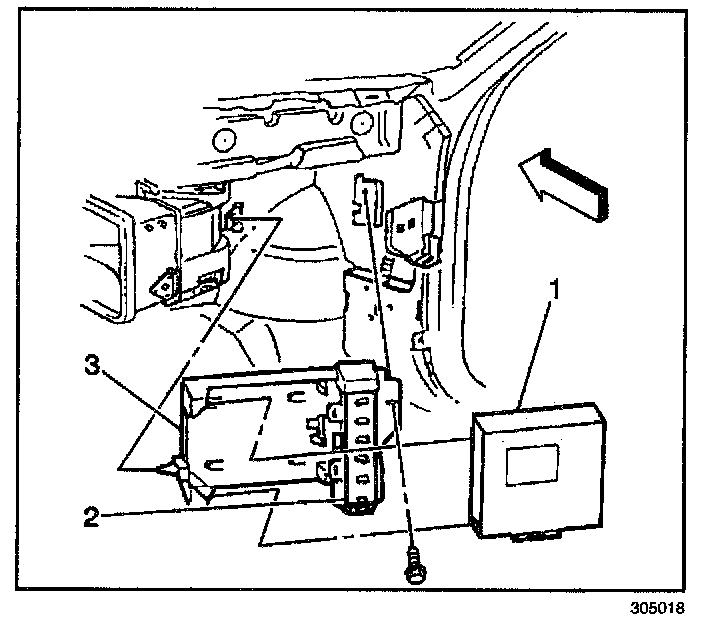 1
3
2
305018