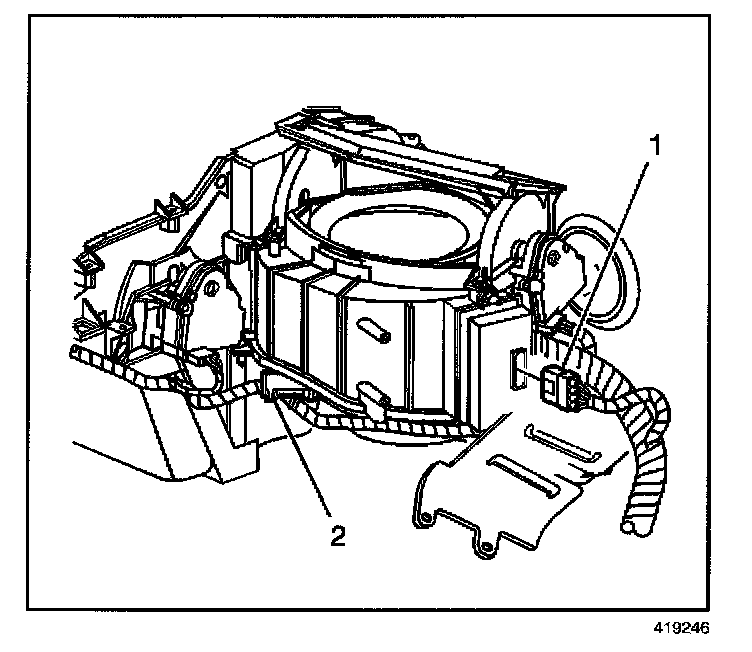 1
2
419246