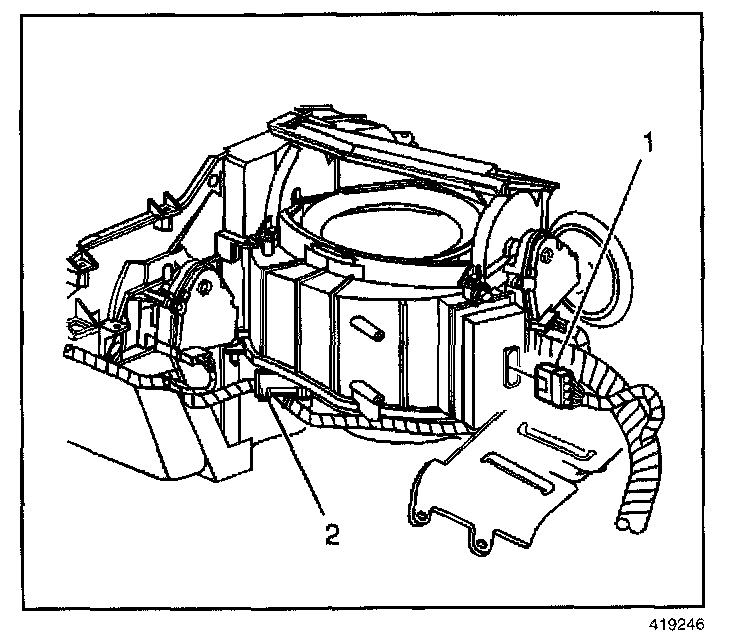 1

2

419246