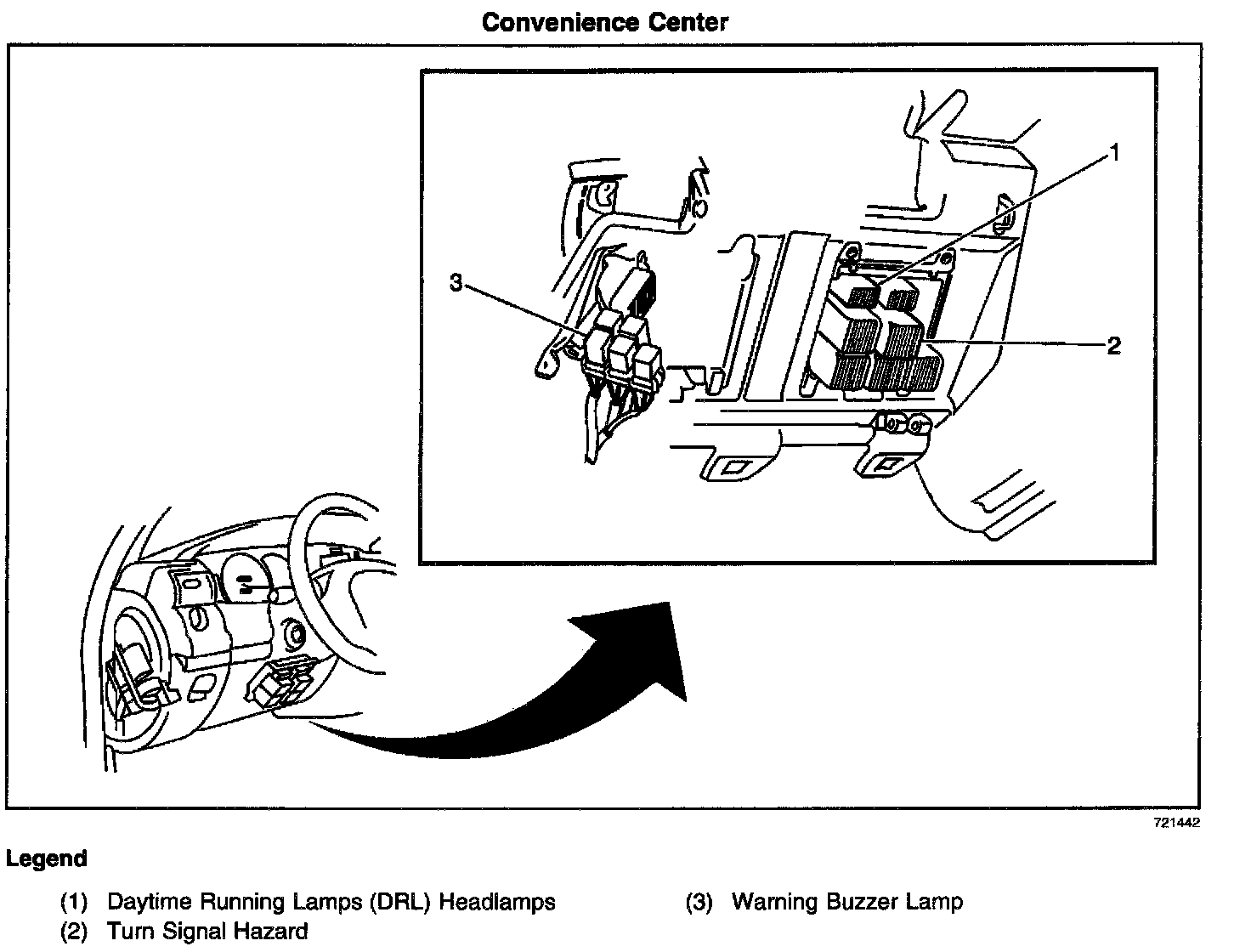 Convenience Center

1

3

2

721442

Legend

(1) Daytime Running Lamps (DRL) Headlamps
(2) Turn Signal Hazard

(3) Warning Buzzer Lamp