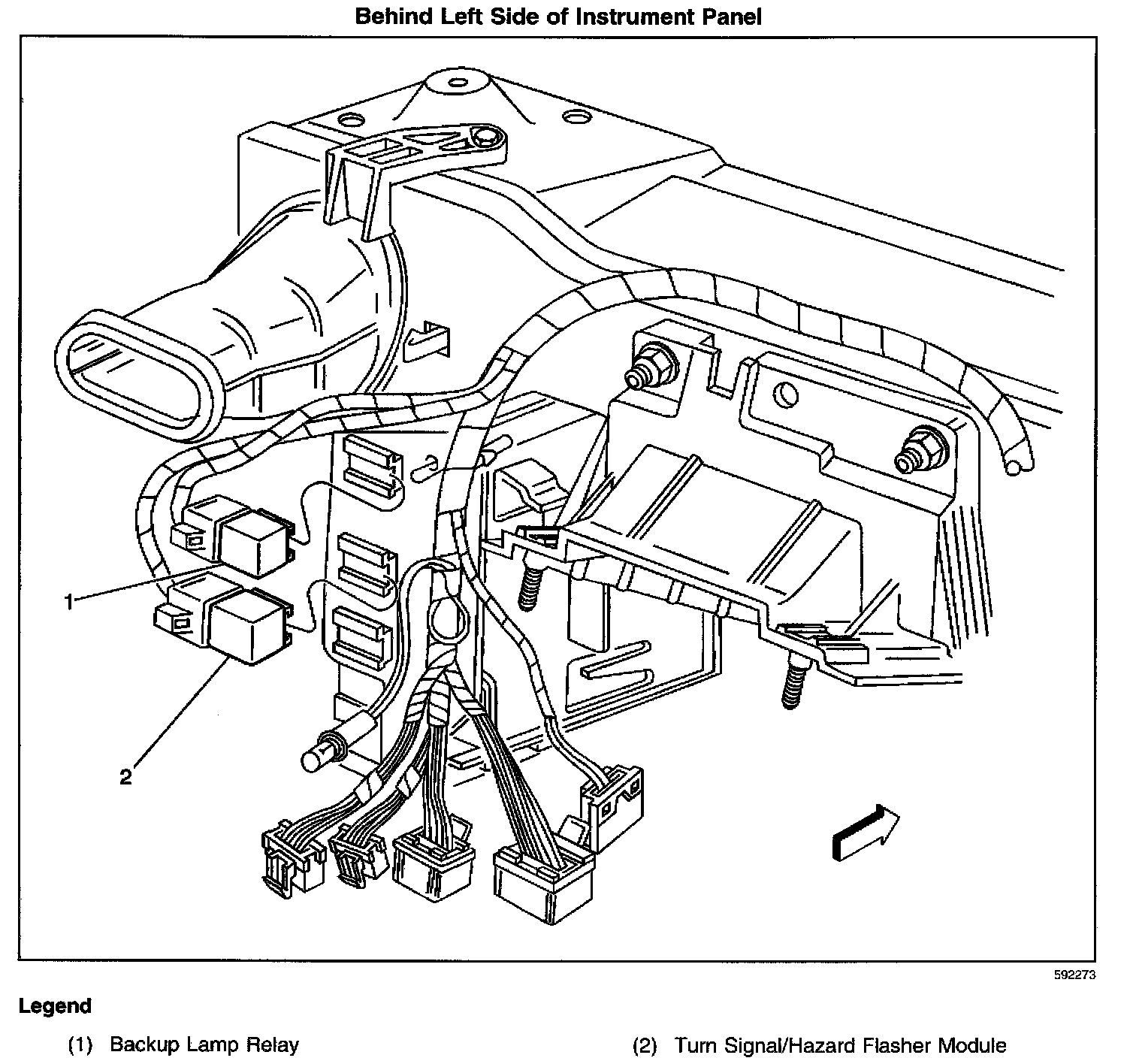 Behind Left Side of Instrument Panel

1

2

592273

Legend

(1) Backup Lamp Relay

(2) Turn Signal/Hazard Flasher Module