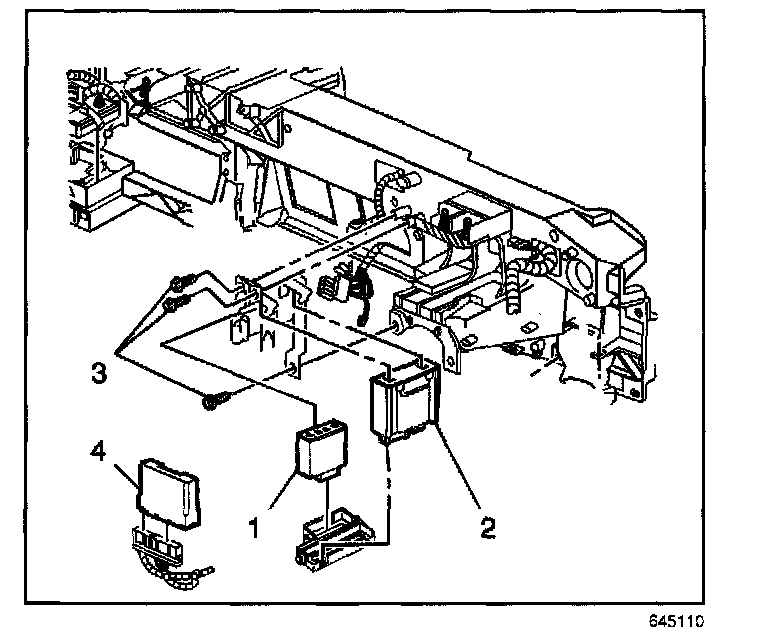 3
4
1
2
645110