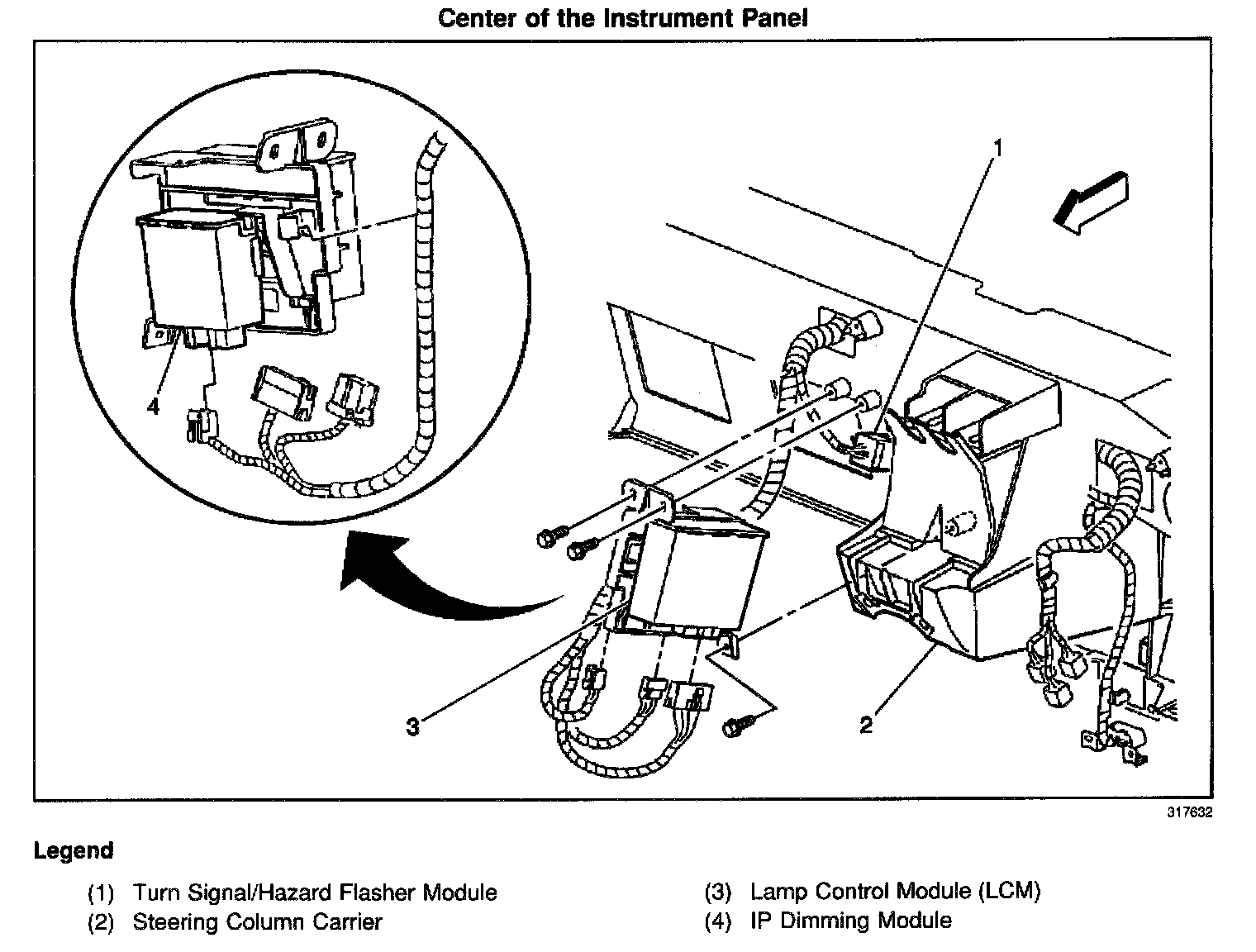 Center of the Instrument Panel

1

4

3

2

317632

Legend

(1) Turn Signal/Hazard Flasher Module
(2) Steering Column Carrier

(3) Lamp Control Module (LCM)
(4) IP Dimming Module