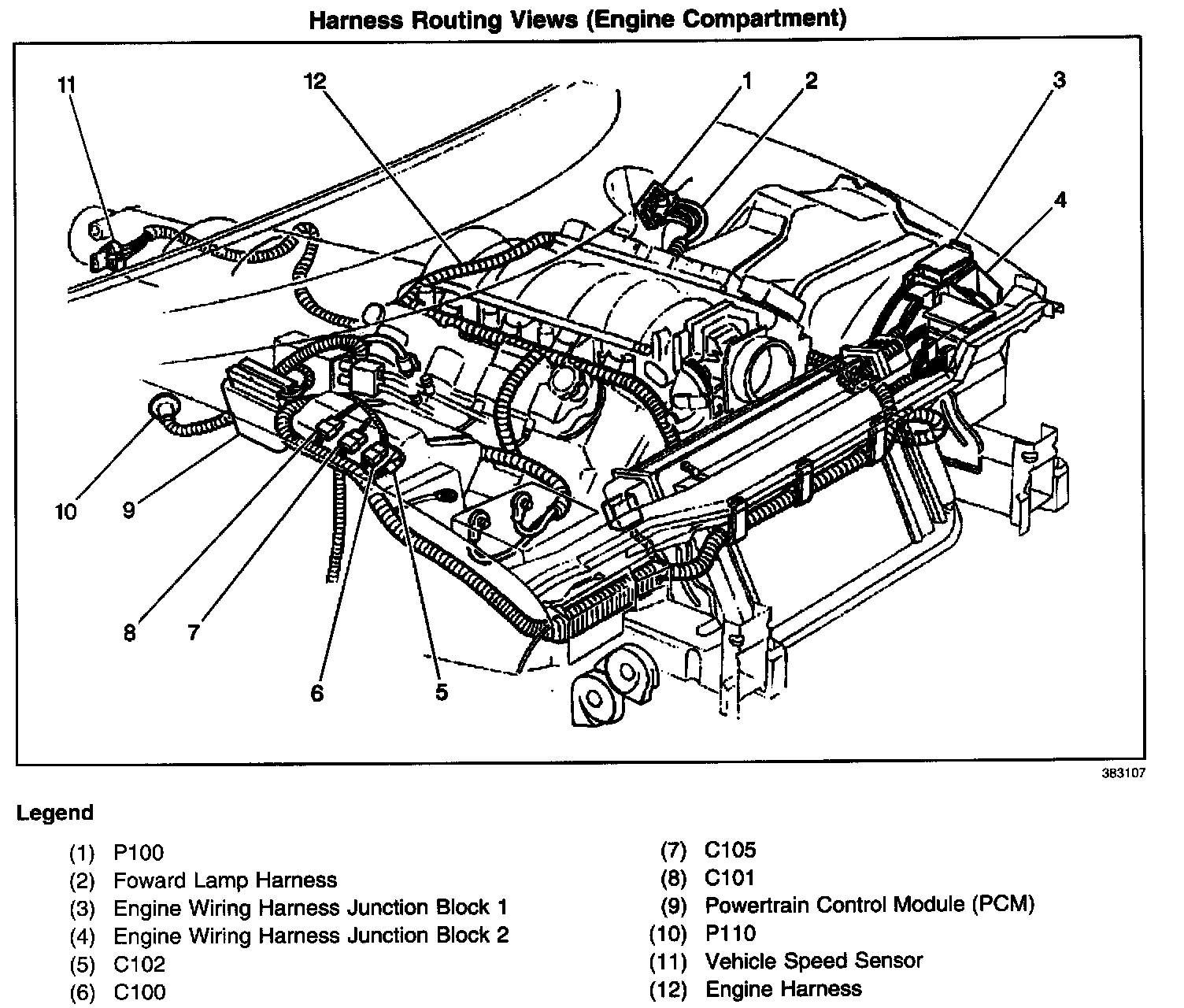 Harness Routing Views (Engine Compartment)

11
12
1
2
3
4
10
9
8
7
6
5

383107

Legend

(1) P100
(2) Foward Lamp Harness
(3) Engine Wiring Harness Junction Block 1
(4) Engine Wiring Harness Junction Block 2
(5) C102
(6) C100

(7) C105
(8) C101
(9) Powertrain Control Module (PCM)
(10) P110
(11) Vehicle Speed Sensor
(12) Engine Harness