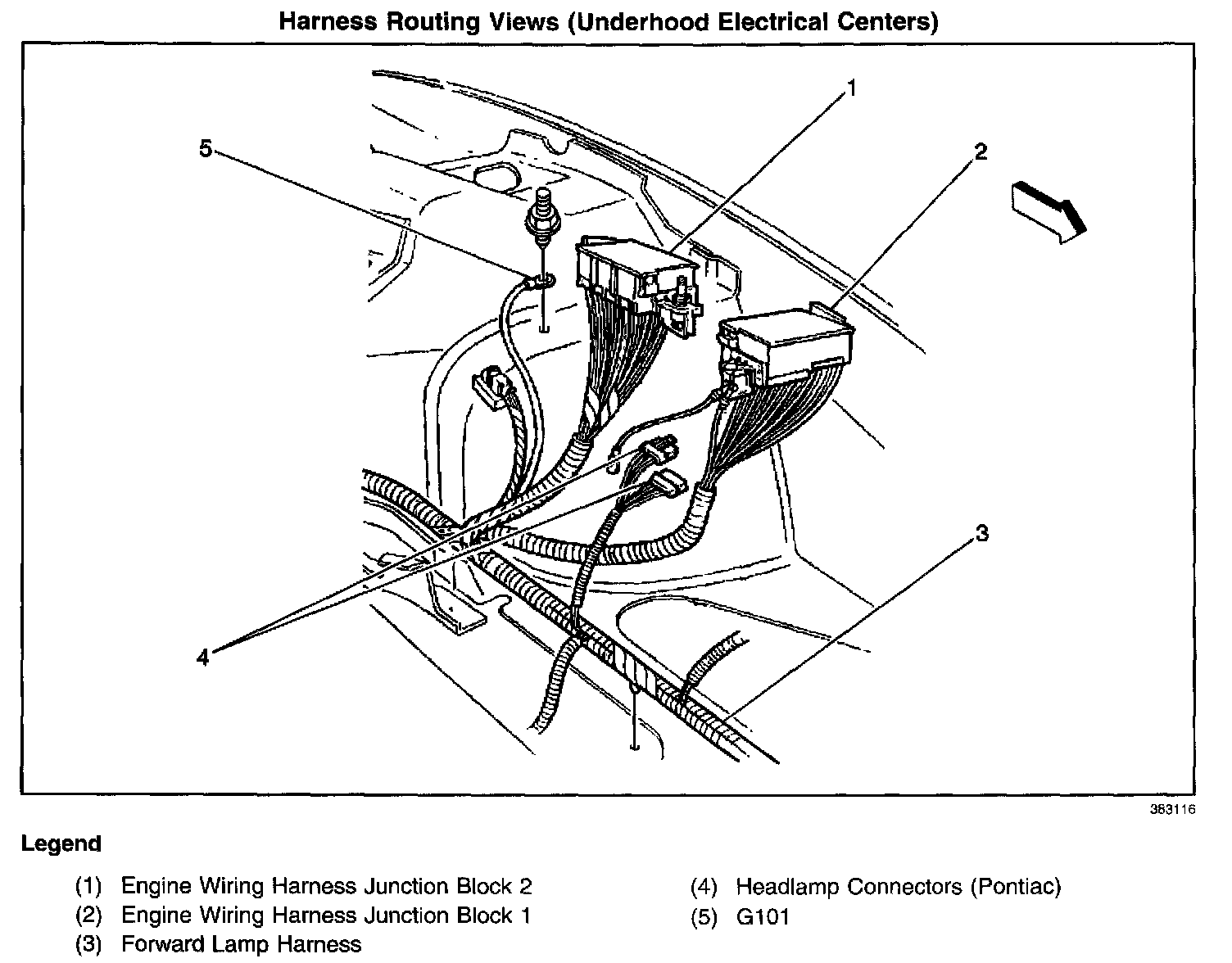 Harness Routing Views (Underhood Electrical Centers)

1

5

2

3

4

383116

Legend

(1) Engine Wiring Harness Junction Block 2
(2) Engine Wiring Harness Junction Block 1
(3) Forward Lamp Harness

(4) Headlamp Connectors (Pontiac)
(5) G101