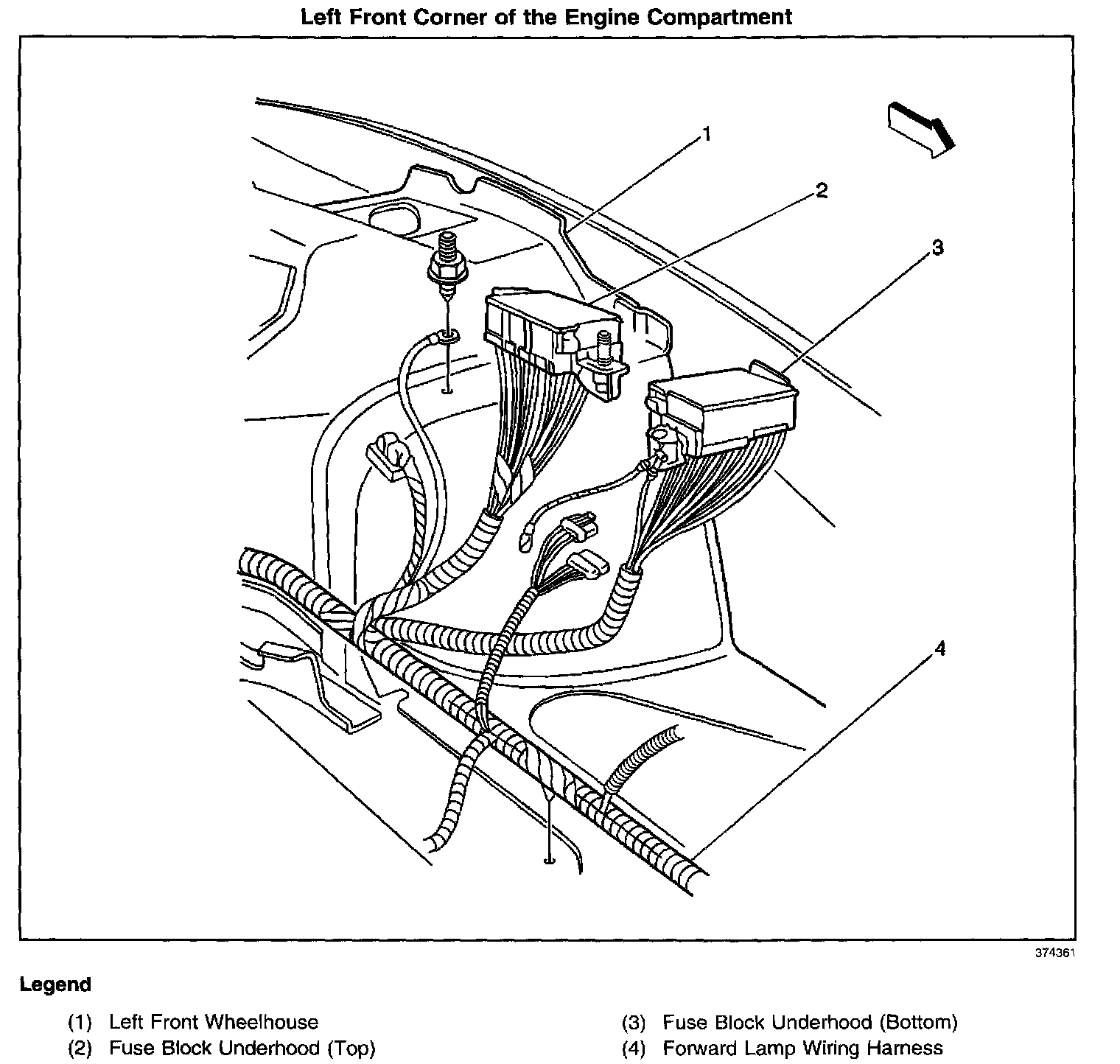 Left Front Corner of the Engine Compartment

1
2
3
4

374361

Legend

(1) Left Front Wheelhouse
(2) Fuse Block Underhood (Top)
(3) Fuse Block Underhood (Bottom)
(4) Forward Lamp Wiring Harness