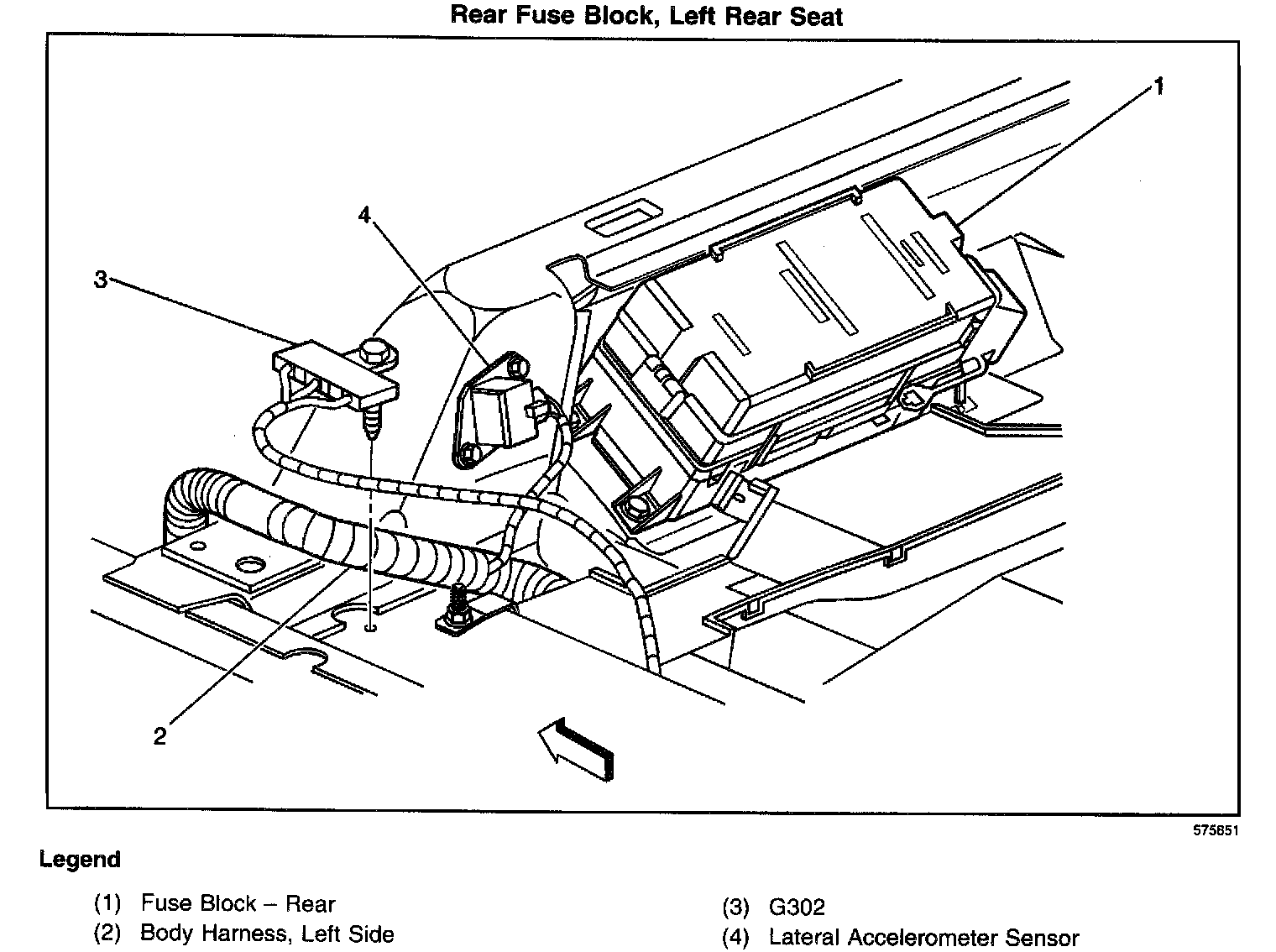 Rear Fuse Block, Left Rear Seat

1

4

3

2

575851

Legend

(1) Fuse Block – Rear
(2) Body Harness, Left Side

(3) G302
(4) Lateral Accelerometer Sensor