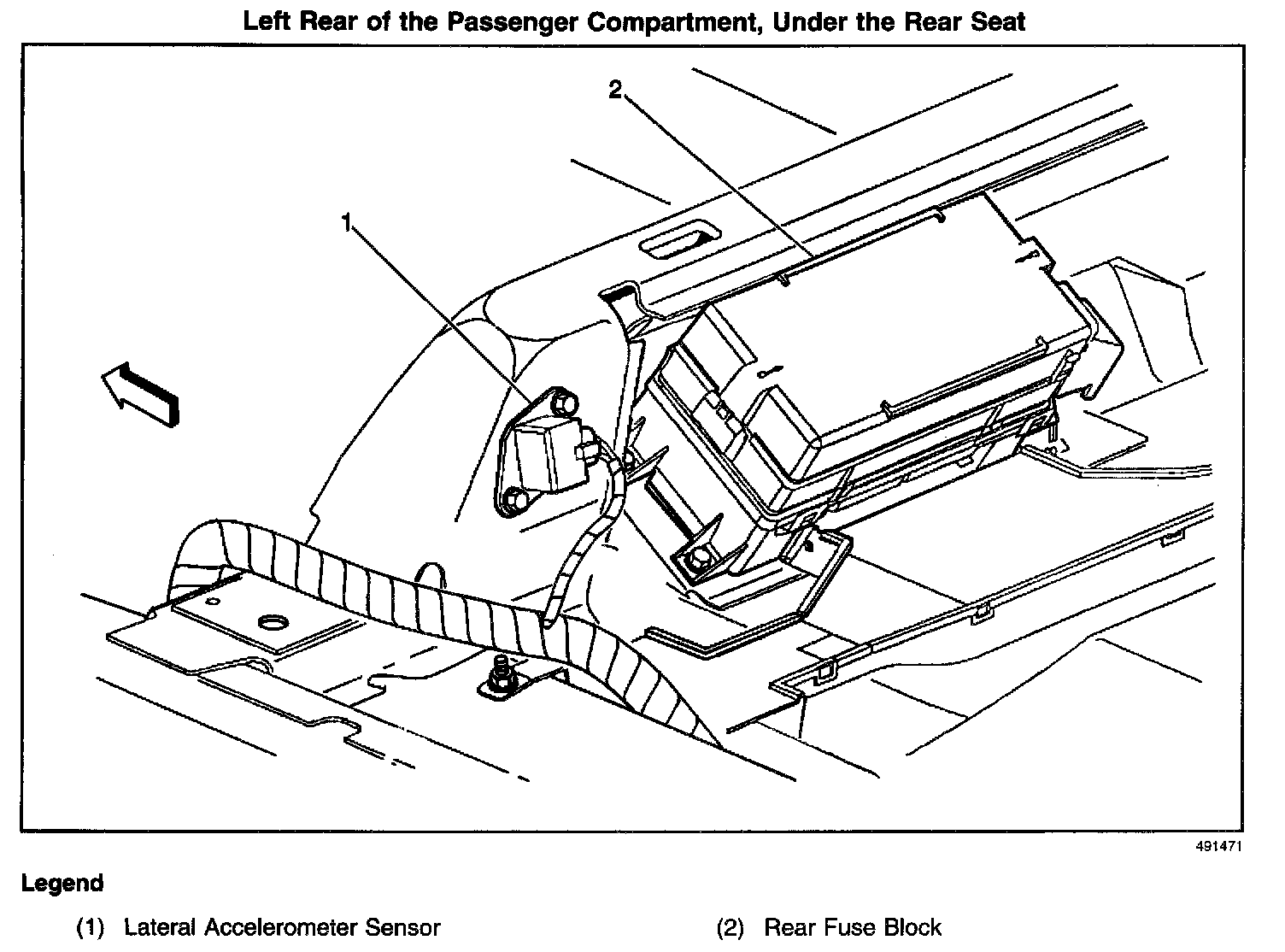 Left Rear of the Passenger Compartment, Under the Rear Seat

2

1

491471

Legend

(1) Lateral Accelerometer Sensor

(2) Rear Fuse Block