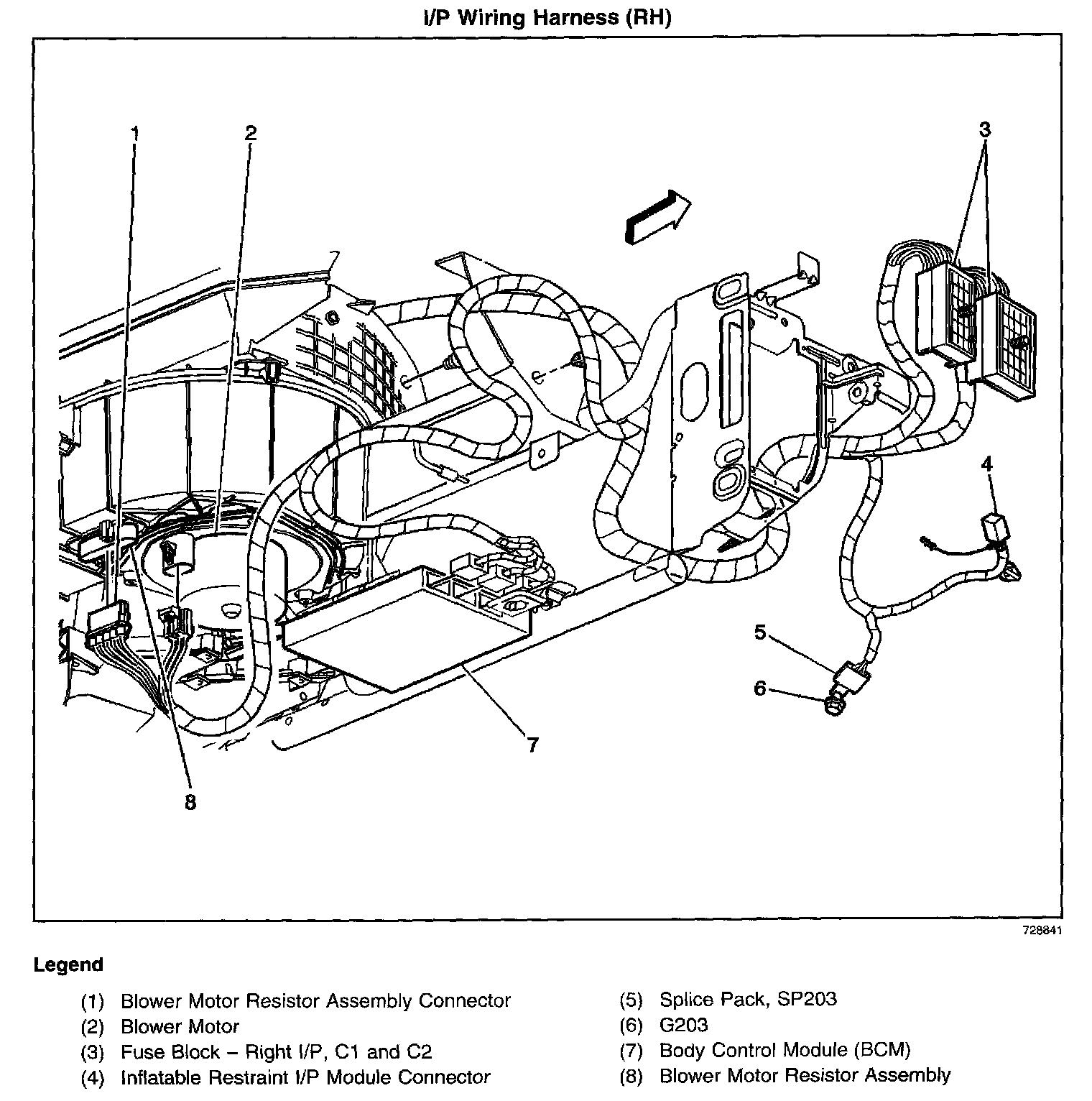 I/P Wiring Harness (RH)

1
2
3
4
5
6
7
8

728841

Legend

(1) Blower Motor Resistor Assembly Connector
(2) Blower Motor
(3) Fuse Block – Right I/P, C1 and C2
(4) Inflatable Restraint I/P Module Connector

(5) Splice Pack, SP203
(6) G203
(7) Body Control Module (BCM)
(8) Blower Motor Resistor Assembly