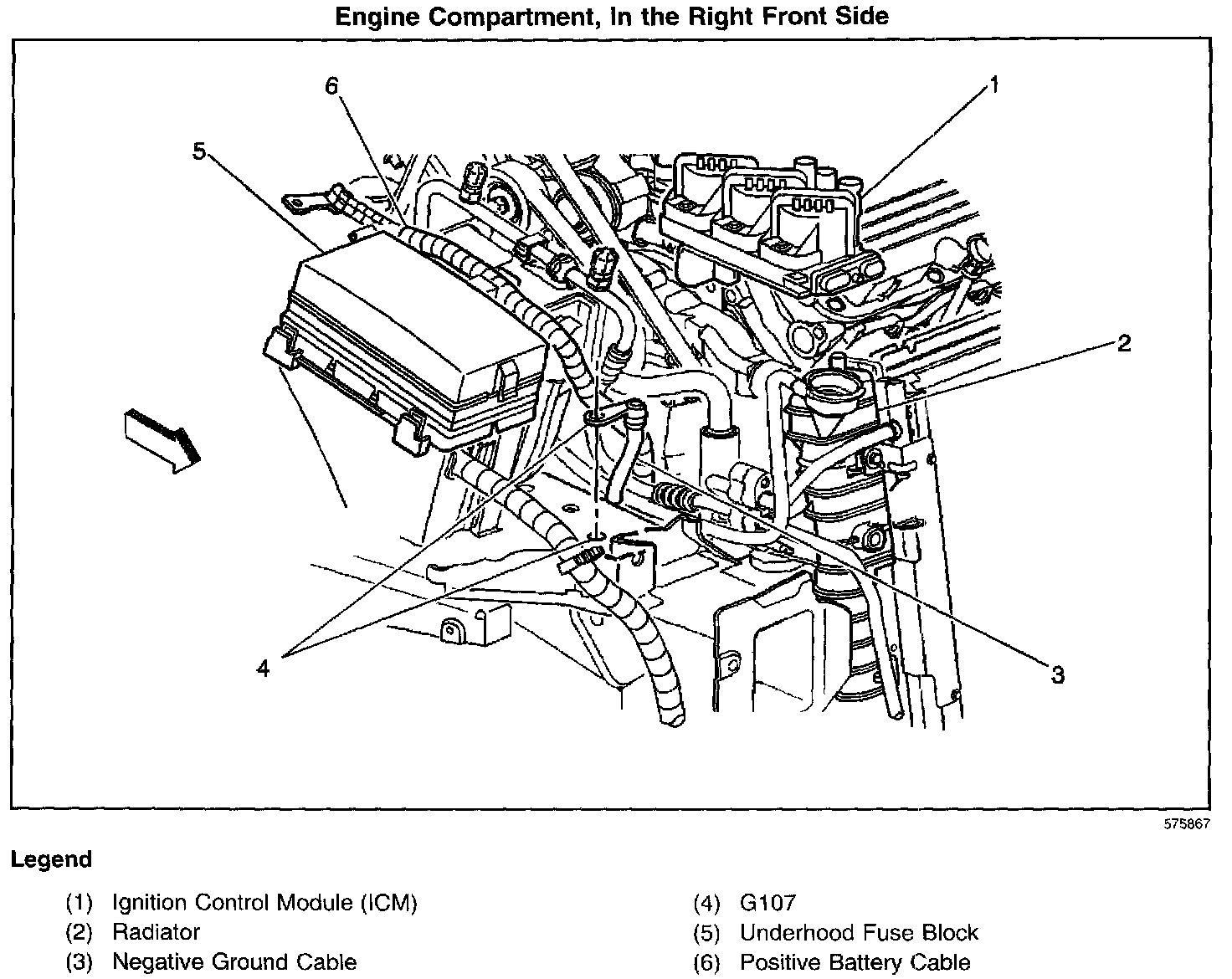 Engine Compartment, In the Right Front Side

6

1

5

2

4

3

575867

Legend

(1) Ignition Control Module (ICM)
(2) Radiator
(3) Negative Ground Cable

(4) G107
(5) Underhood Fuse Block
(6) Positive Battery Cable