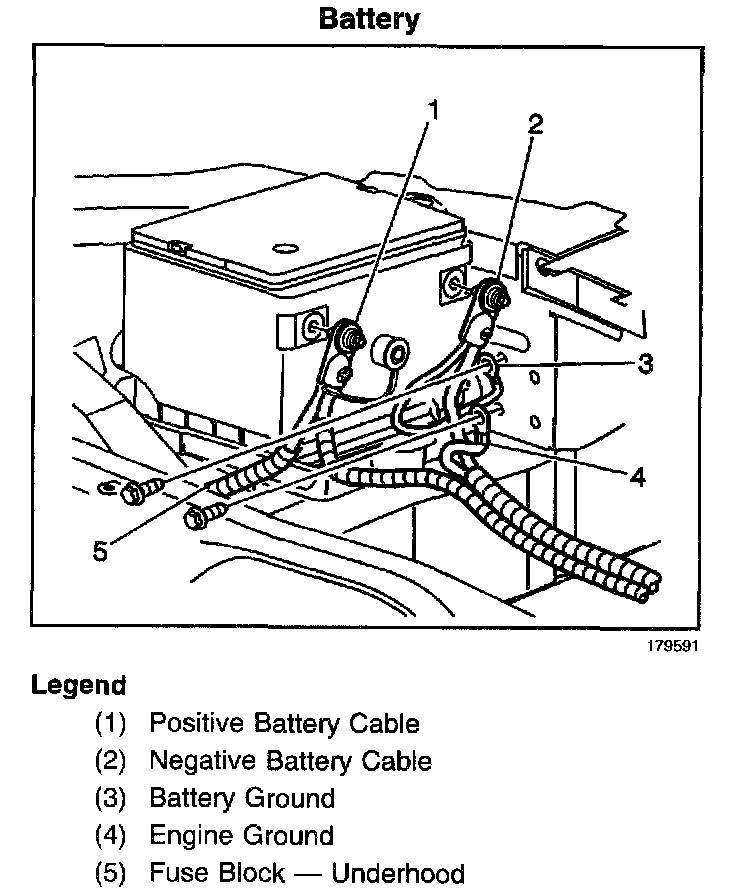 Battery

1
2
3
4
5

179591

Legend

(1) Positive Battery Cable
(2) Negative Battery Cable
(3) Battery Ground
(4) Engine Ground
(5) Fuse Block — Underhood