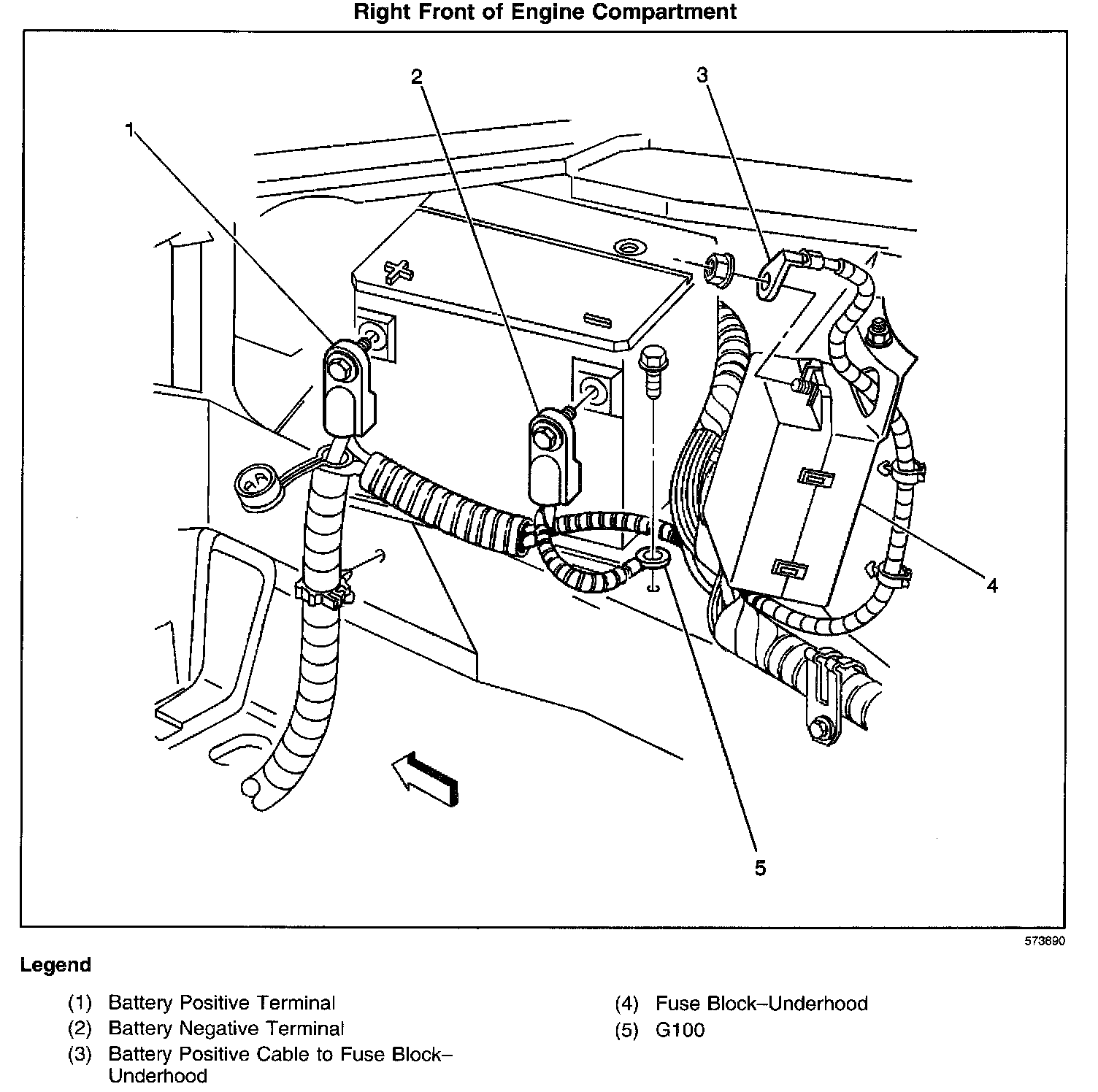 Right Front of Engine Compartment

1

2

3

4

5

573890

Legend

(1) Battery Positive Terminal
(2) Battery Negative Terminal
(3) Battery Positive Cable to Fuse Block–Underhood

(4) Fuse Block–Underhood
(5) G100