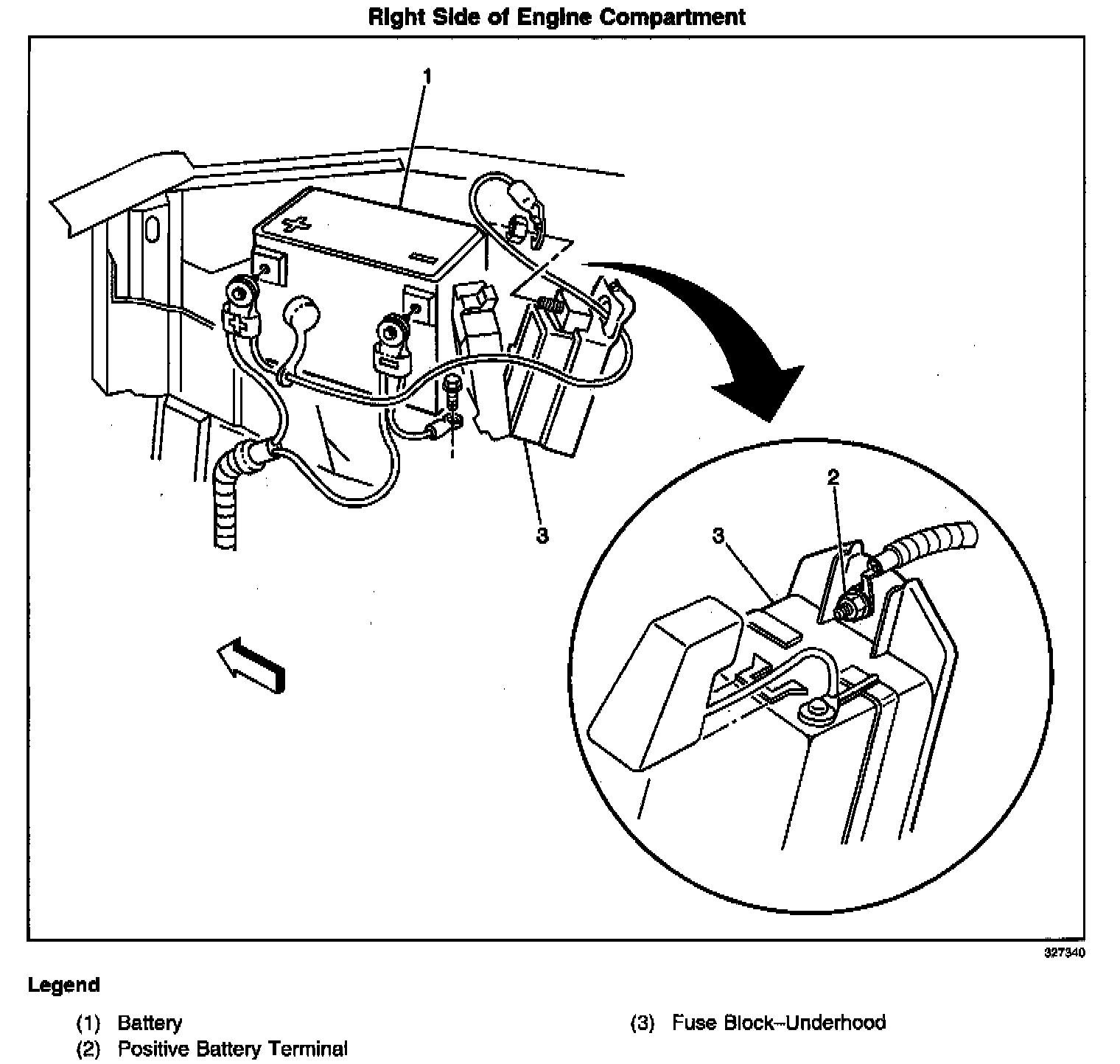 Right Side of Engine Compartment

1

3

2

3

327340

Legend

(1) Battery
(2) Positive Battery Terminal
(3) Fuse Block–Underhood