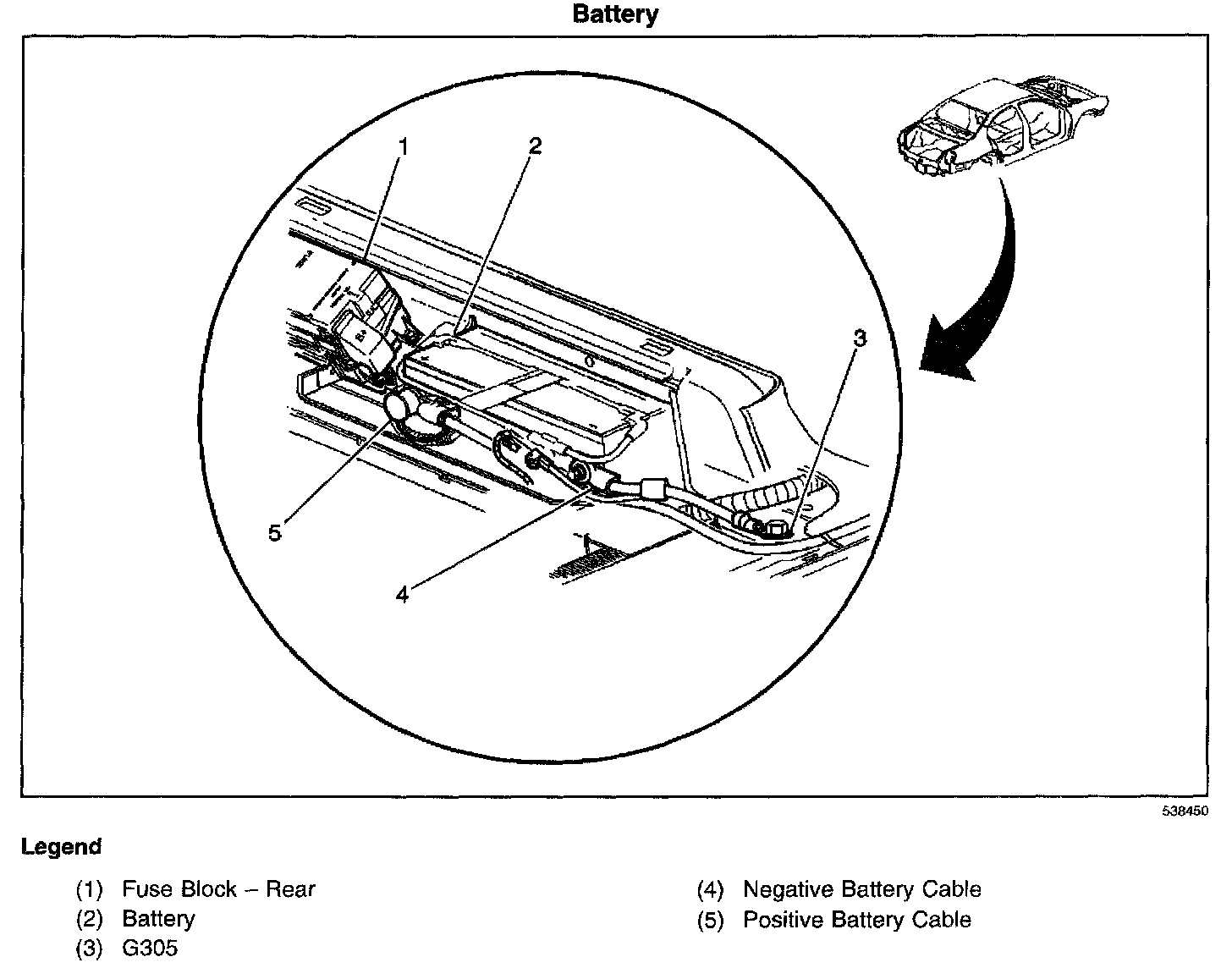 Battery

1
2
3
5
4

538450

Legend

(1) Fuse Block – Rear
(2) Battery
(3) G305

(4) Negative Battery Cable
(5) Positive Battery Cable