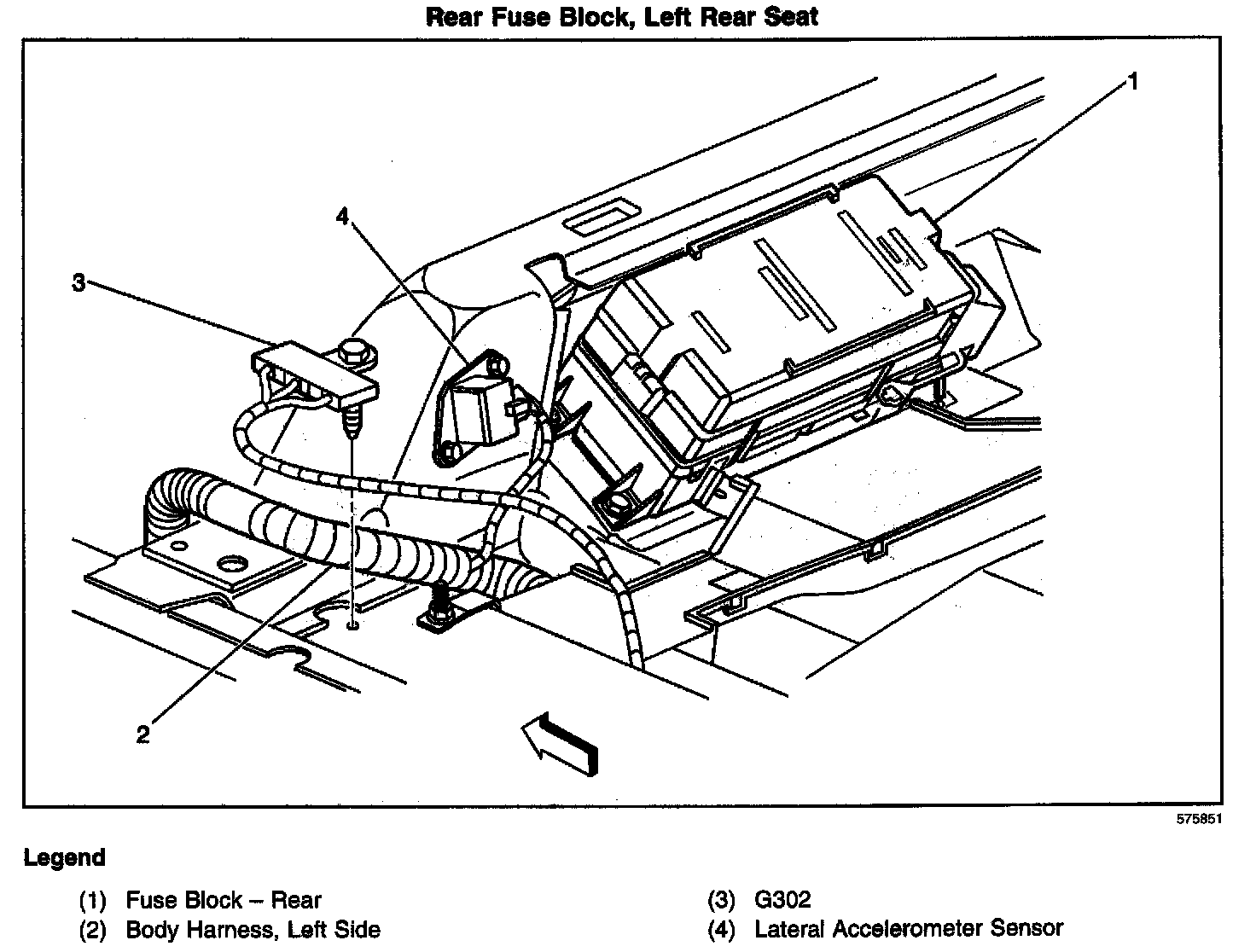 Rear Fuse Block, Left Rear Seat

1

4

3

2

575851

Legend

(1) Fuse Block – Rear
(2) Body Harness, Left Side

(3) G302
(4) Lateral Accelerometer Sensor