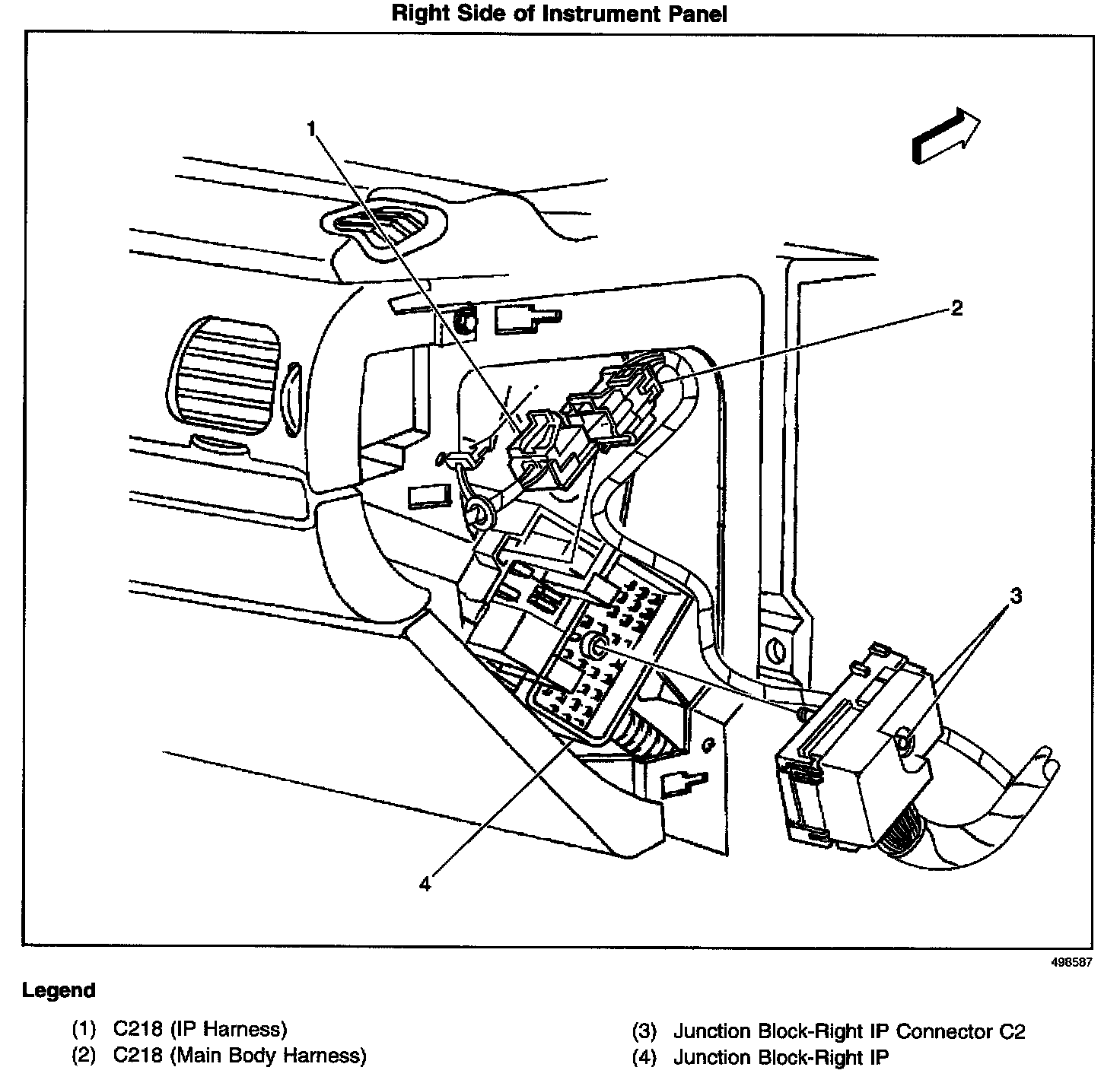 Right Side of Instrument Panel

1
2
3
4

498587

Legend

(1) C218 (IP Harness)
(2) C218 (Main Body Harness)

(3) Junction Block-Right IP Connector C2
(4) Junction Block-Right IP