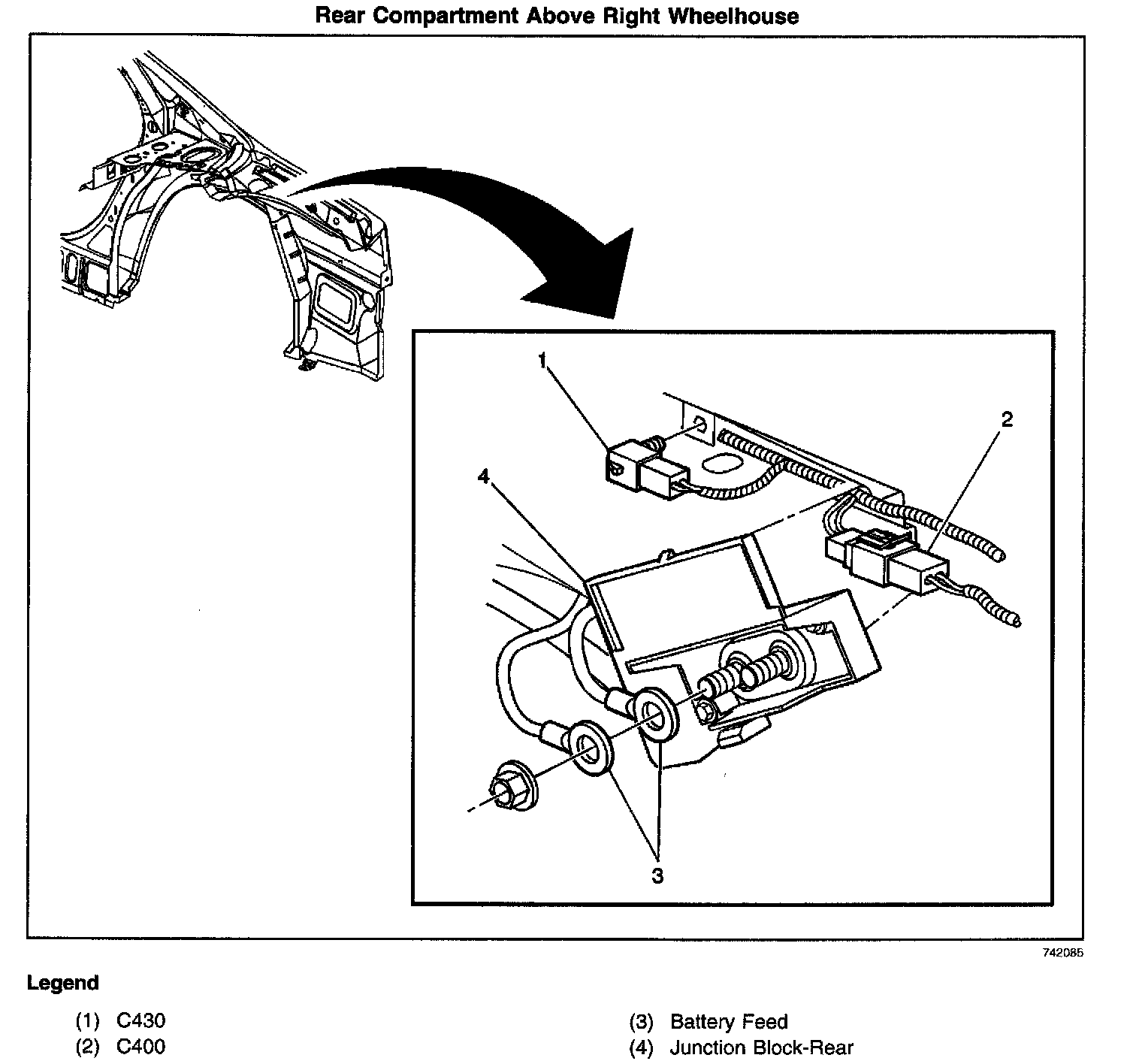 Rear Compartment Above Right Wheelhouse

1

2

4

3

742085

Legend

(1) C430
(2) C400

(3) Battery Feed
(4) Junction Block-Rear