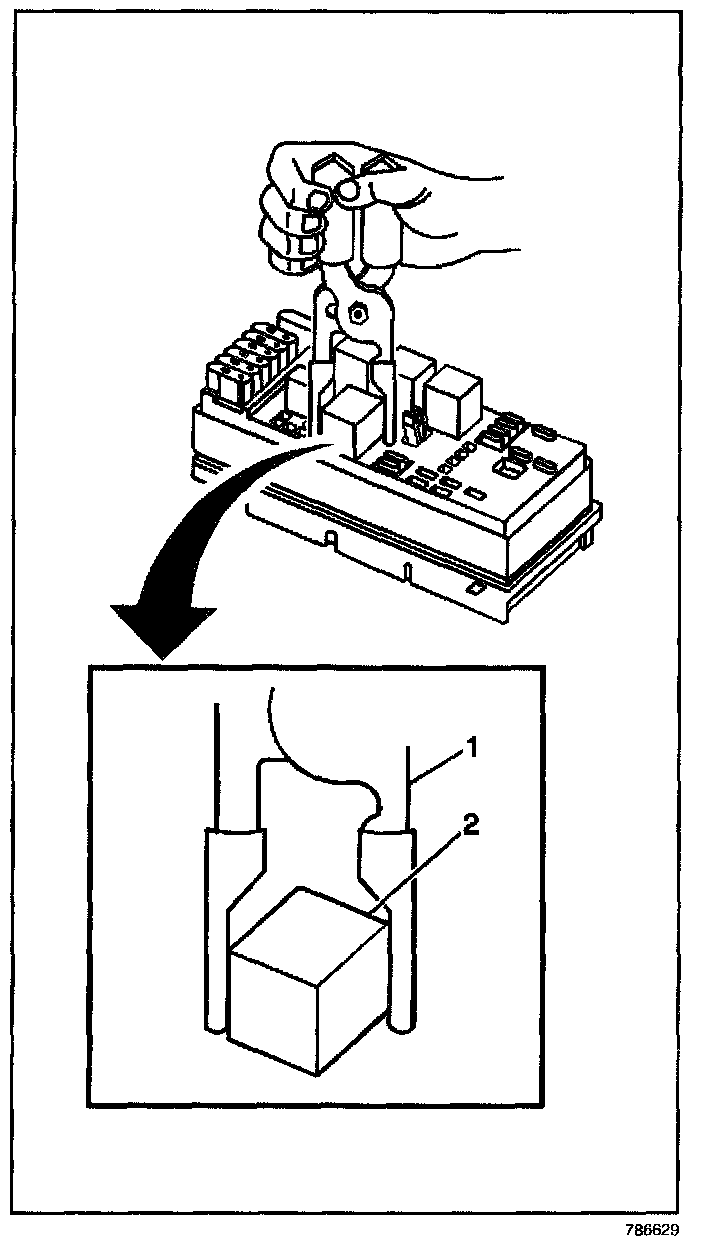 1
2
786629