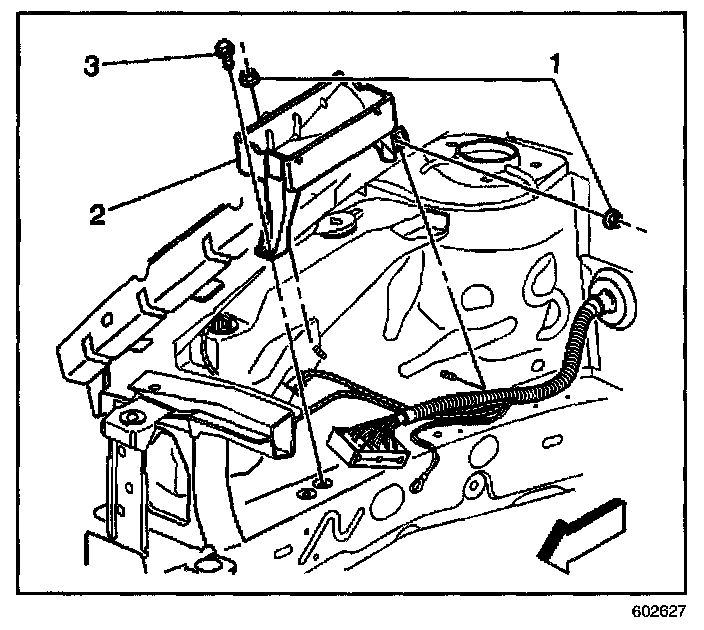 3
1
2
602627