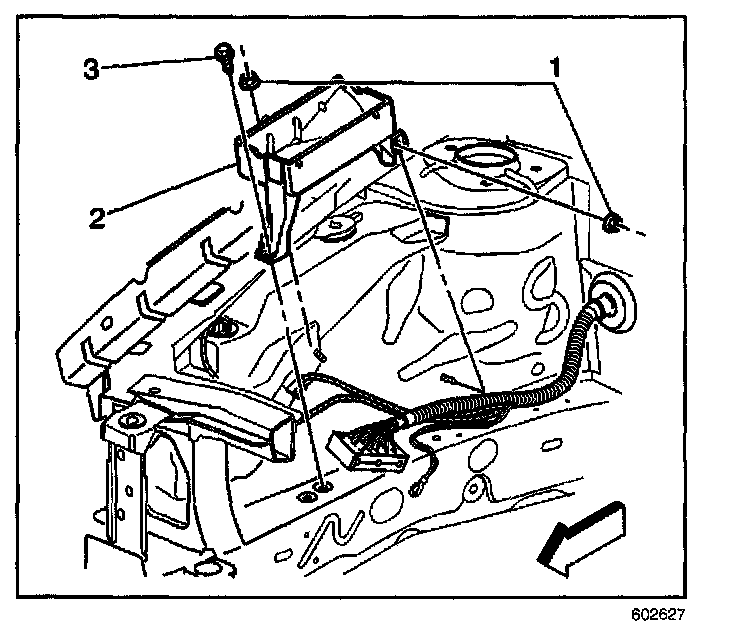 3
1
2
602627