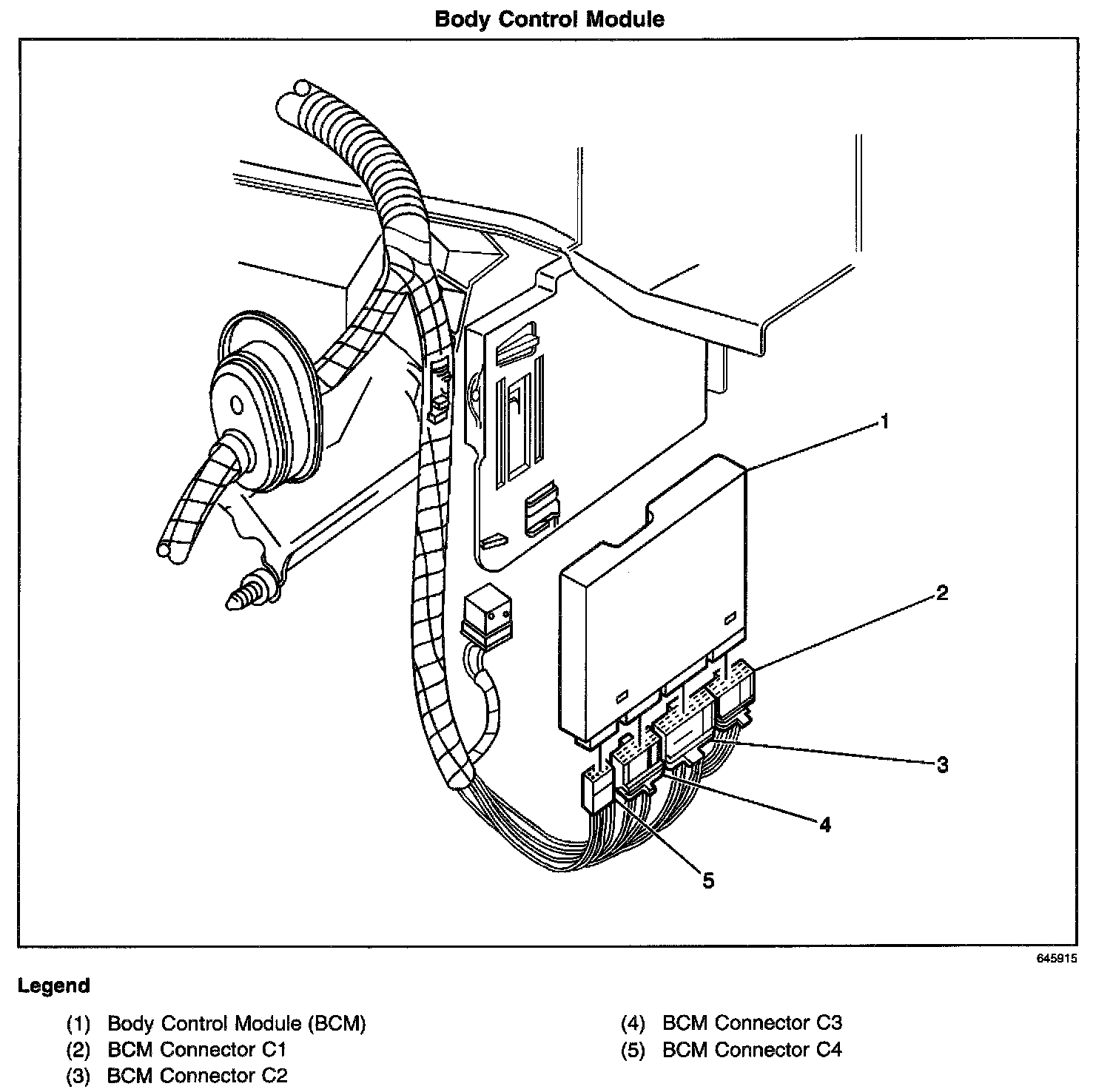 Body Control Module

1

2

3

4

5

645915

Legend

(1) Body Control Module (BCM)
(2) BCM Connector C1
(3) BCM Connector C2

(4) BCM Connector C3
(5) BCM Connector C4