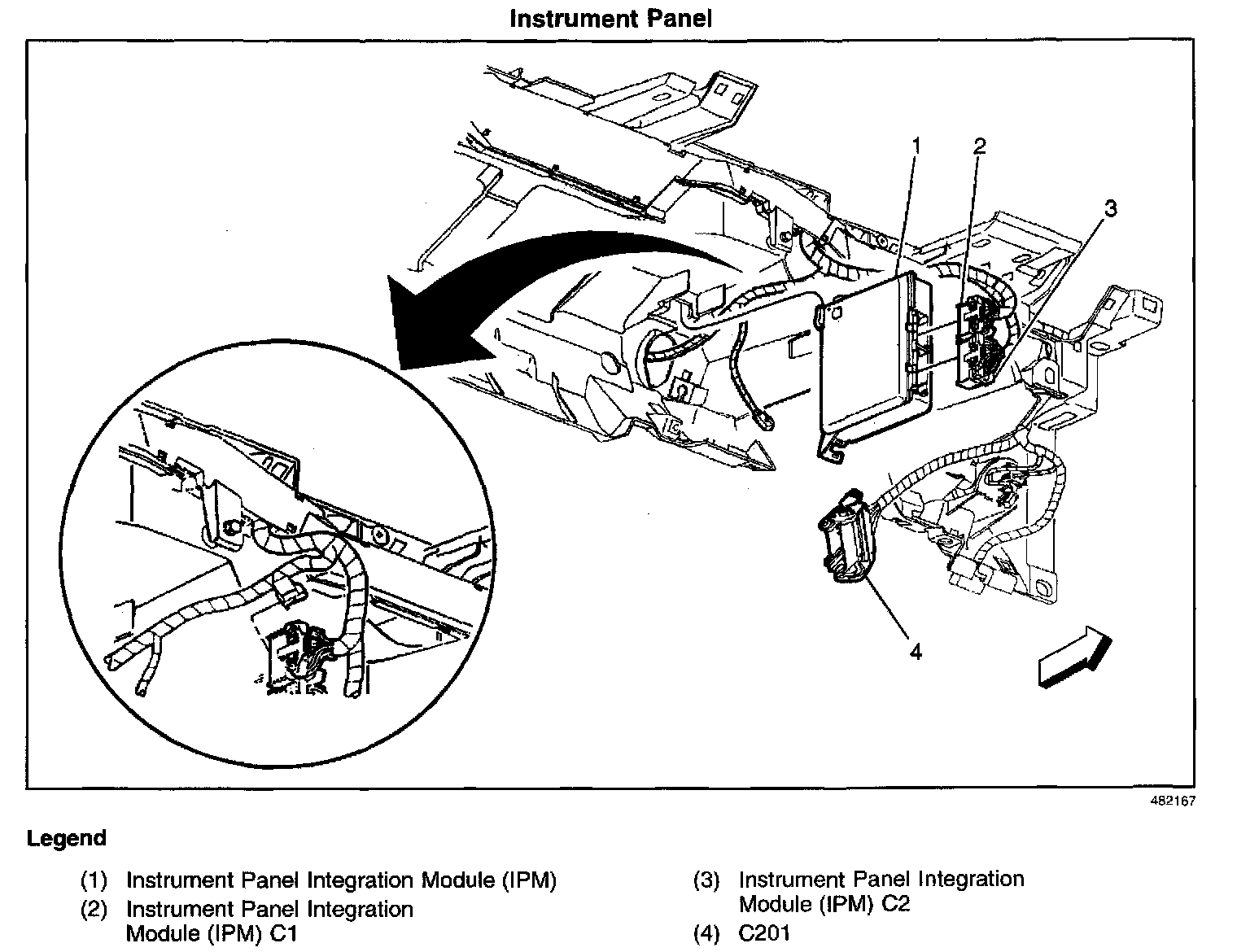 Instrument Panel

1
2
3
4

482167

Legend

(1) Instrument Panel Integration Module (IPM)
(2) Instrument Panel Integration Module (IPM) C1

(3) Instrument Panel Integration Module (IPM) C2
(4) C201