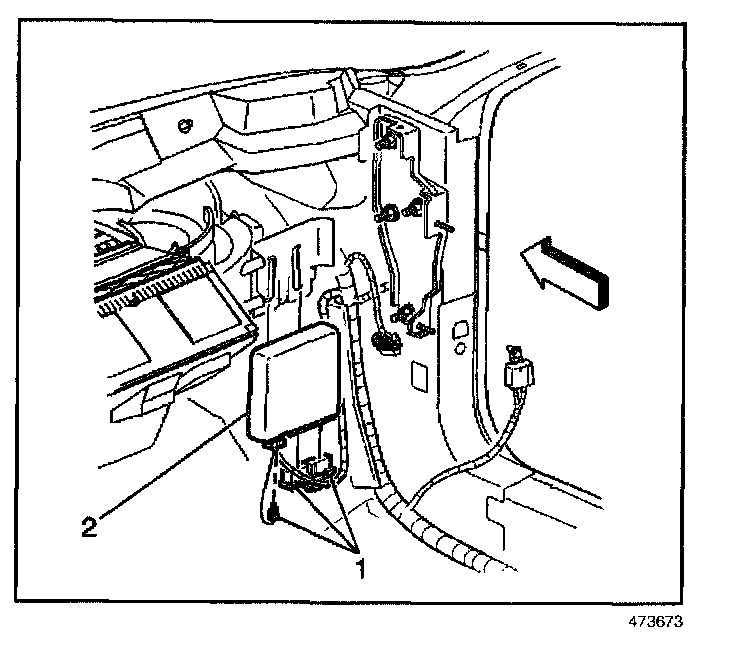 2
1
473673