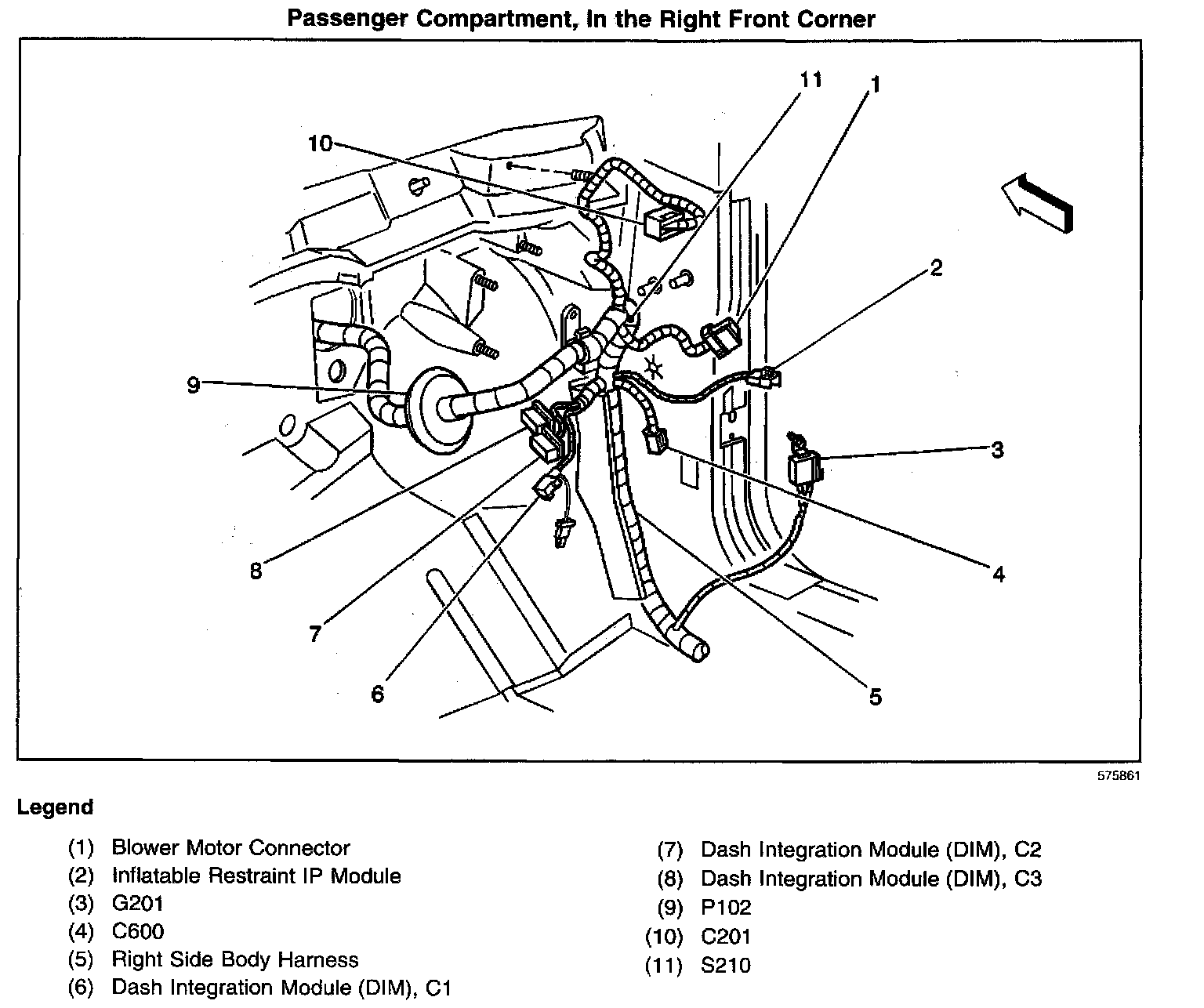 Passenger Compartment, In the Right Front Corner

11
1
10
2
9
3
8
4
7
6
5

575861

Legend

(1) Blower Motor Connector
(2) Inflatable Restraint IP Module
(3) G201
(4) C600
(5) Right Side Body Harness
(6) Dash Integration Module (DIM), C1

(7) Dash Integration Module (DIM), C2
(8) Dash Integration Module (DIM), C3
(9) P102
(10) C201
(11) S210