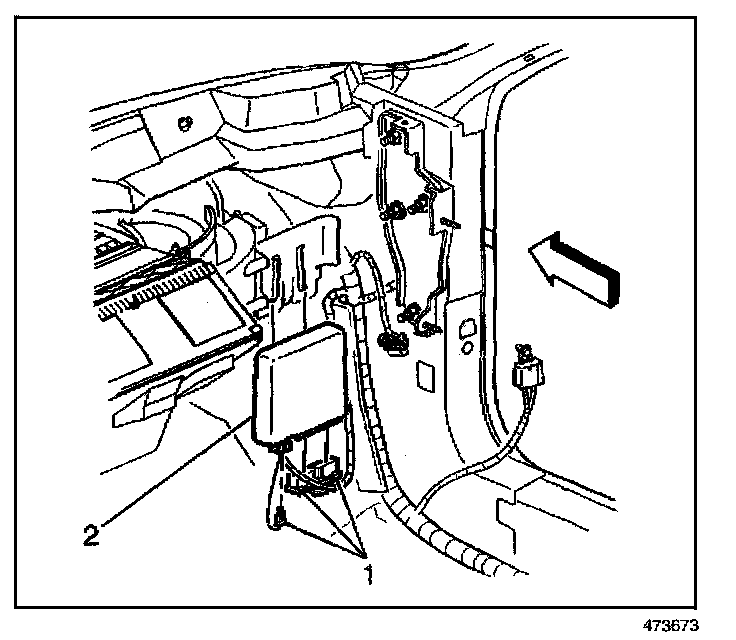 2

1

473673