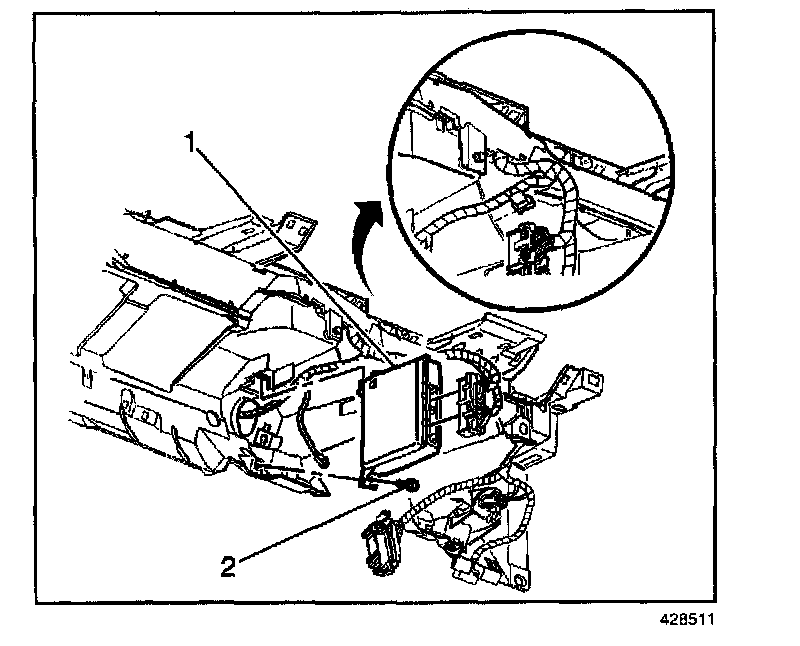 1
2
428511