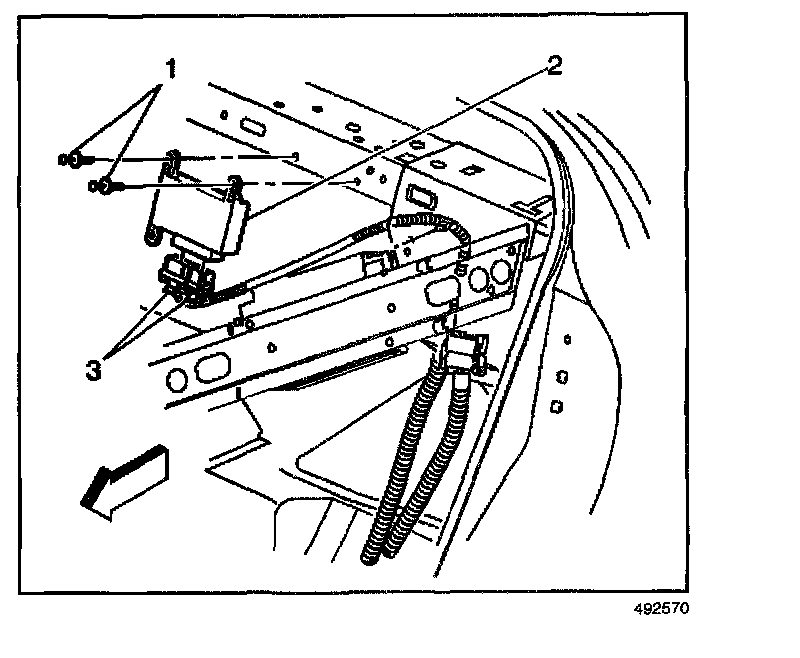 1
2
3
492570