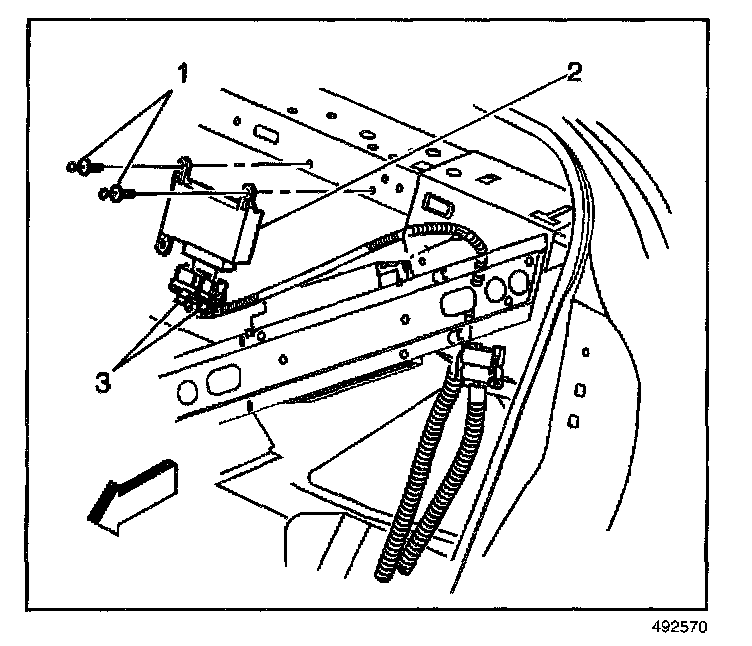 1
2
3
492570