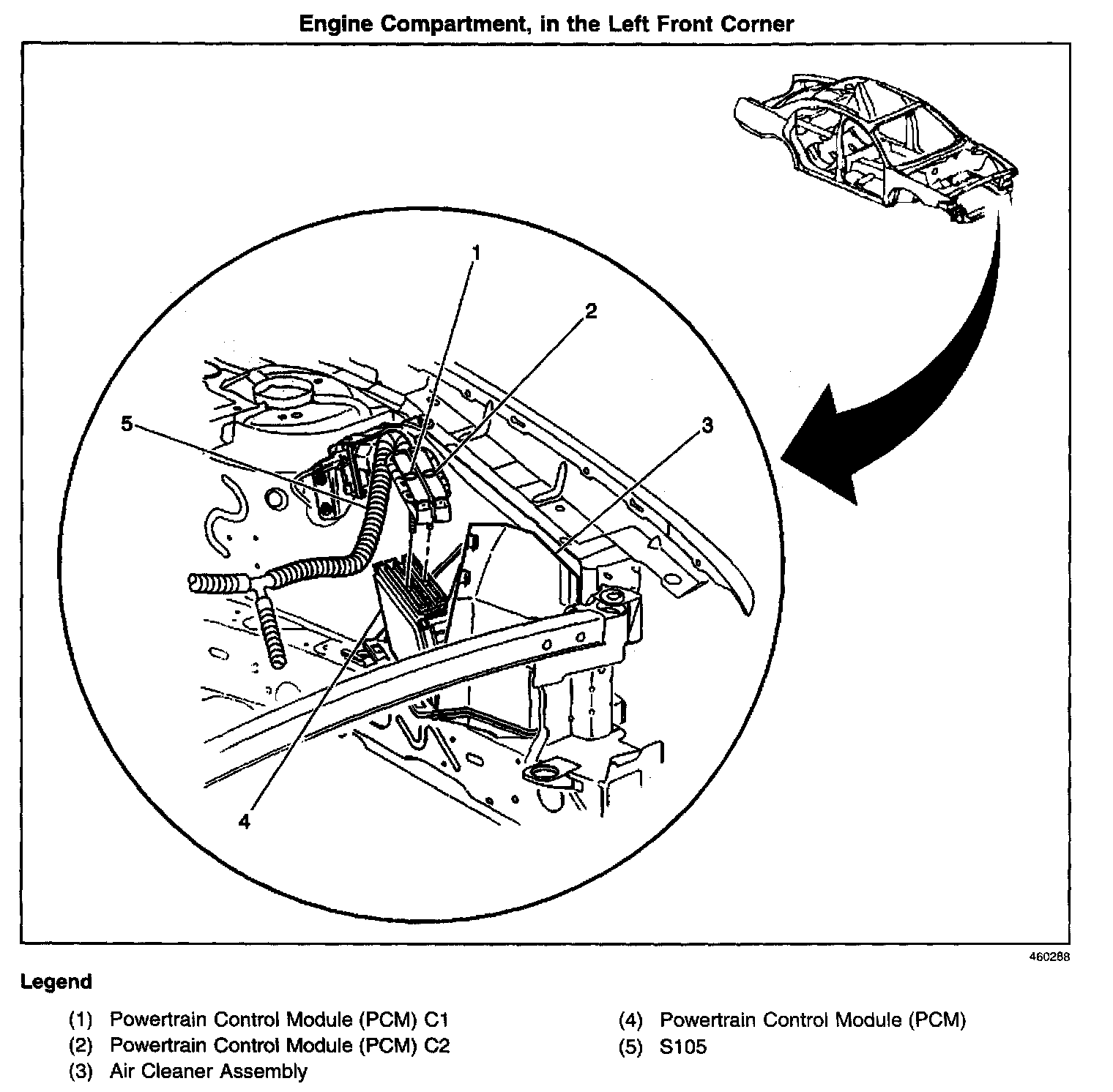 Engine Compartment, in the Left Front Corner

1
2
5
3
4

460288

Legend

(1) Powertrain Control Module (PCM) C1
(2) Powertrain Control Module (PCM) C2
(3) Air Cleaner Assembly

(4) Powertrain Control Module (PCM)
(5) S105