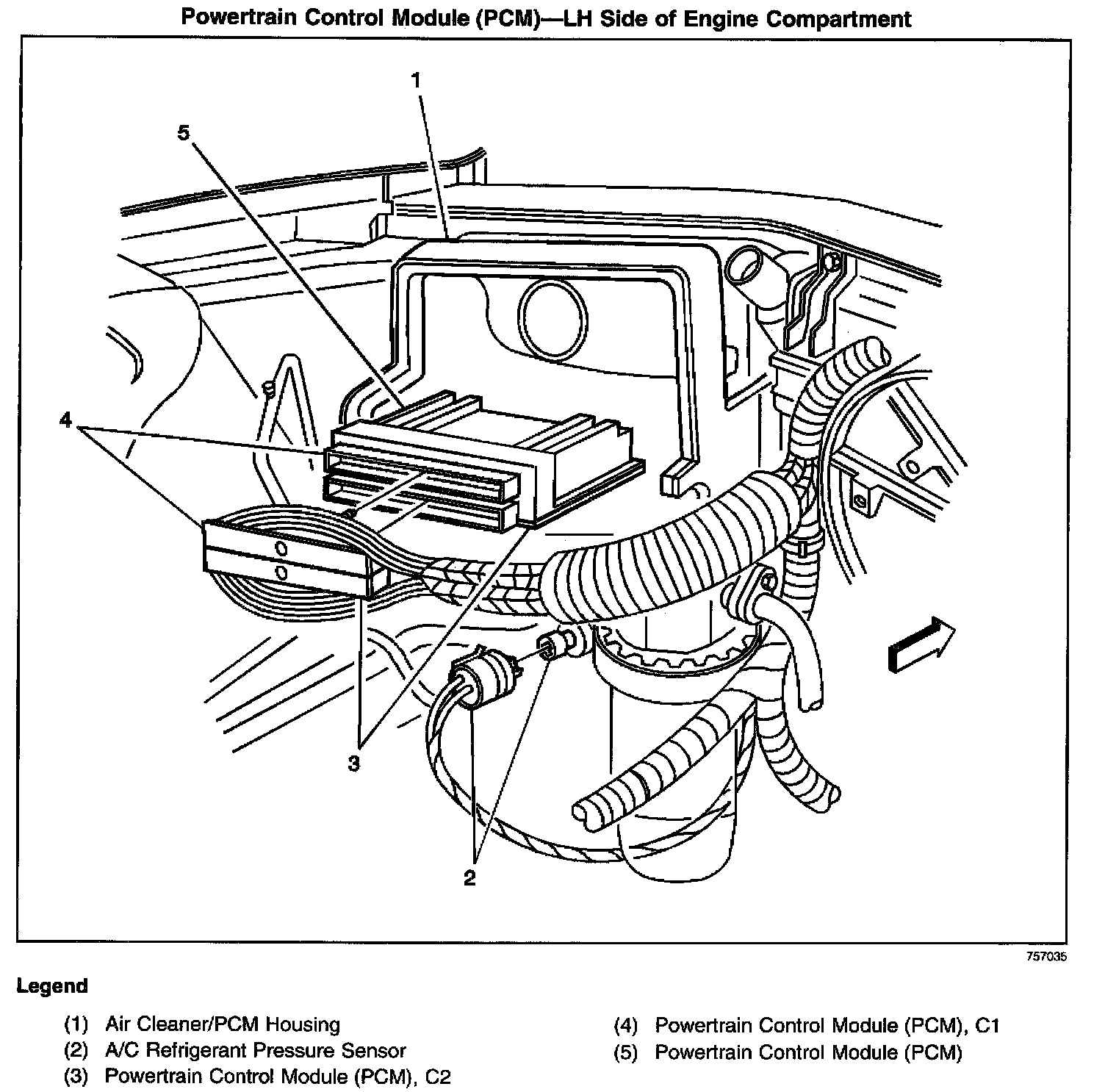 Powertrain Control Module (PCM)—LH Side of Engine Compartment

1
5
4
3
2

757035

Legend

(1) Air Cleaner/PCM Housing
(2) A/C Refrigerant Pressure Sensor
(3) Powertrain Control Module (PCM), C2

(4) Powertrain Control Module (PCM), C1
(5) Powertrain Control Module (PCM)