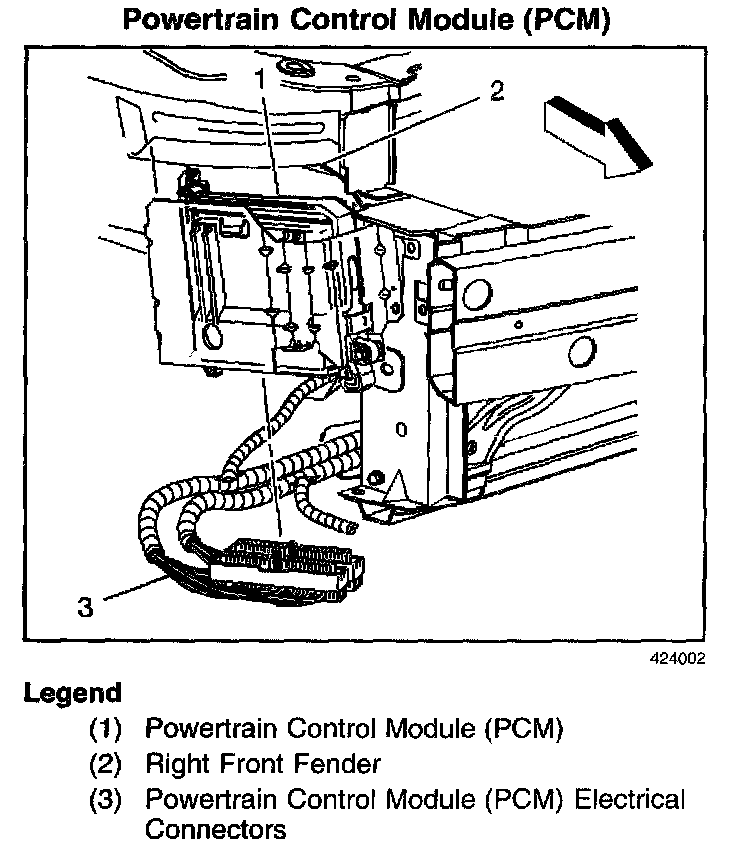 Powertrain Control Module (PCM)

1
2
3

424002

Legend
(1) Powertrain Control Module (PCM)
(2) Right Front Fender
(3) Powertrain Control Module (PCM) Electrical Connectors