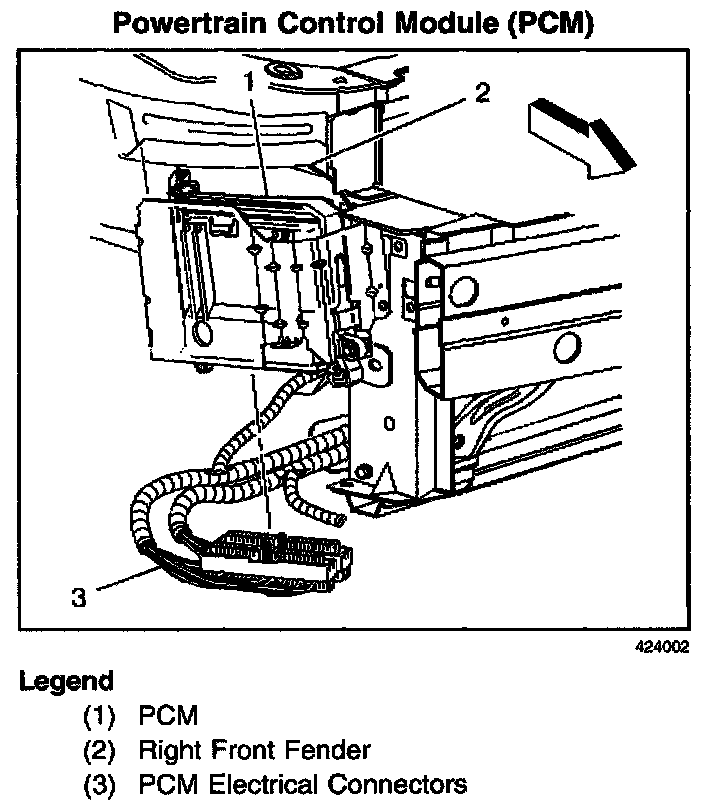 Powertrain Control Module (PCM)

1

2

3

424002

Legend

(1) PCM

(2) Right Front Fender

(3) PCM Electrical Connectors