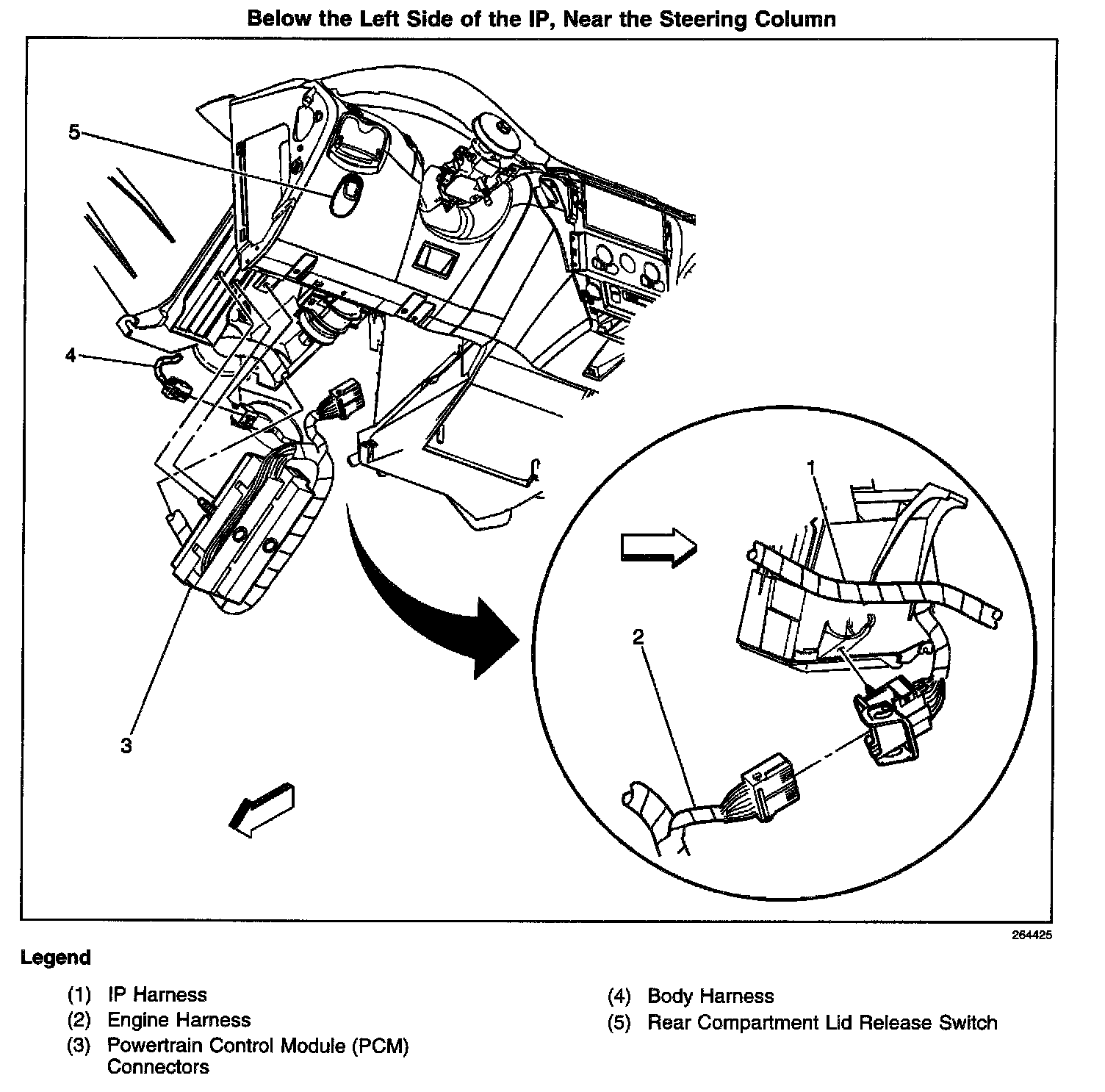 Below the Left Side of the IP, Near the Steering Column

5

4

3

1

2

264425

Legend

(1) IP Harness
(2) Engine Harness
(3) Powertrain Control Module (PCM) Connectors

(4) Body Harness
(5) Rear Compartment Lid Release Switch