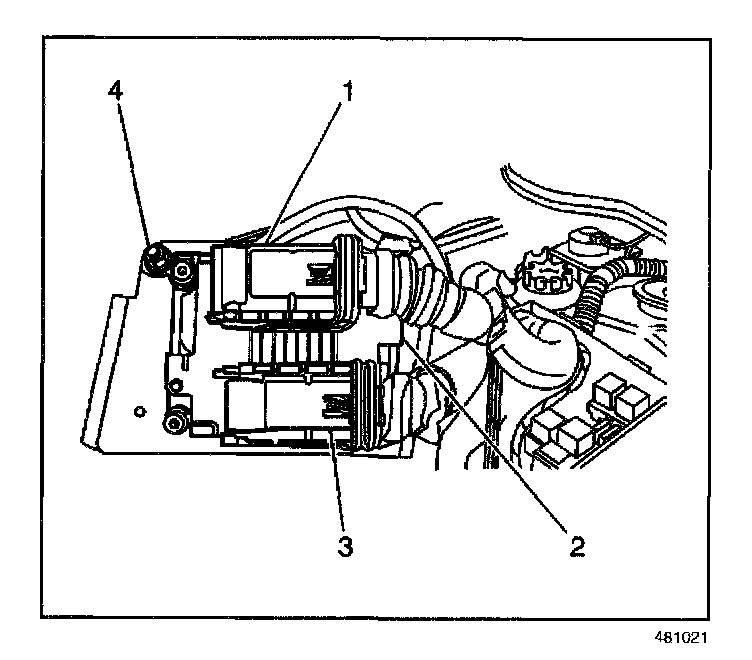 4
1
3
2
481021