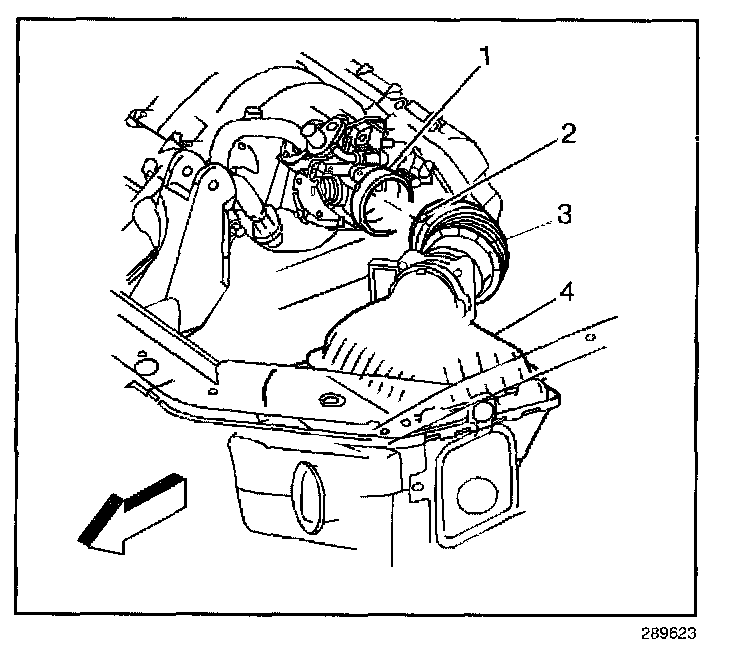 1
2
3
4
289623