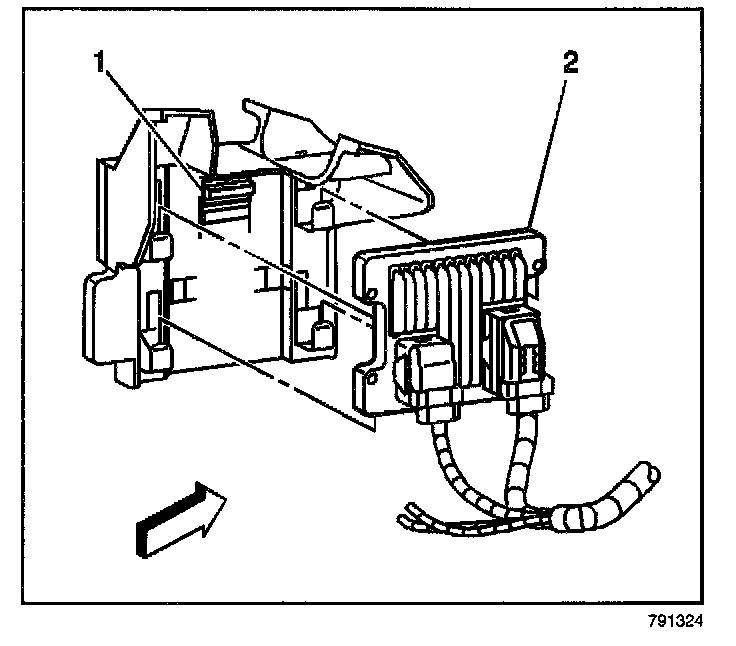 1
2
791324