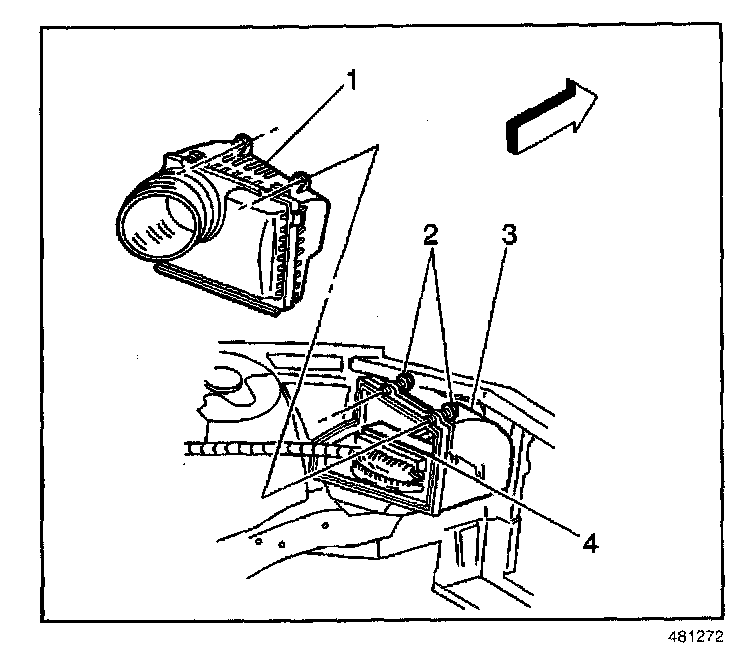 1

2

3

4

481272